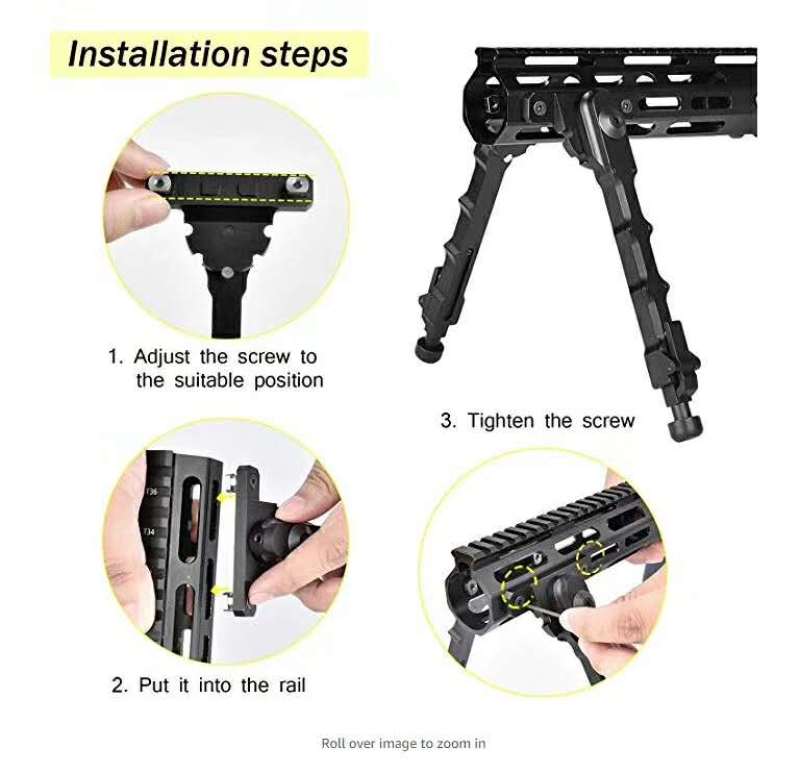 Installation steps

1. Adjust the screw to the suitable position

3. Tighten the screw

T36

T34

2. Put it into the rail

Roll over image to zoom in