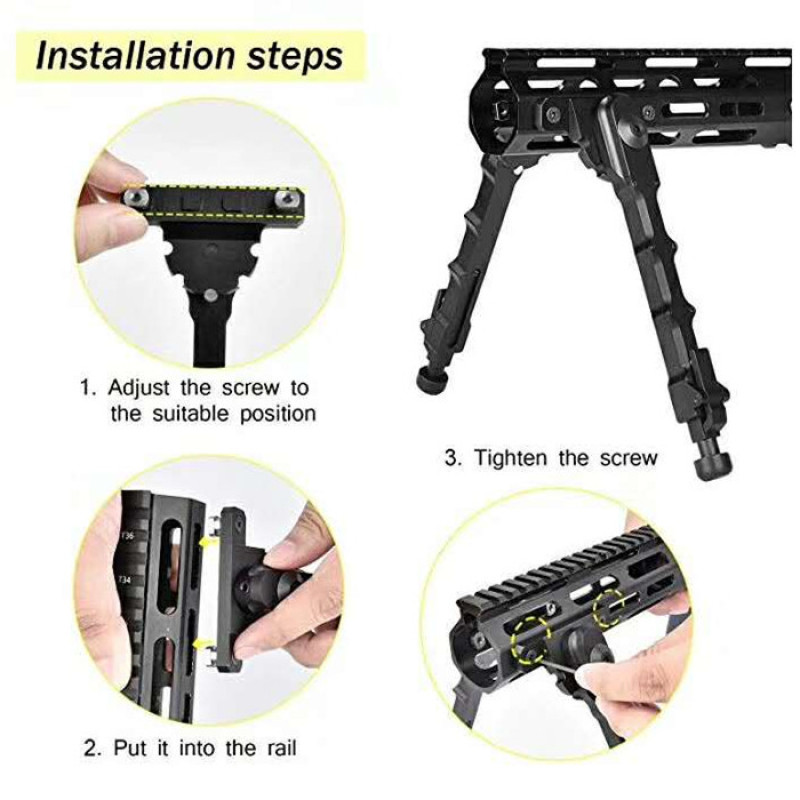 Installation steps

1. Adjust the screw to the suitable position

T36

T34

2. Put it into the rail

3. Tighten the screw