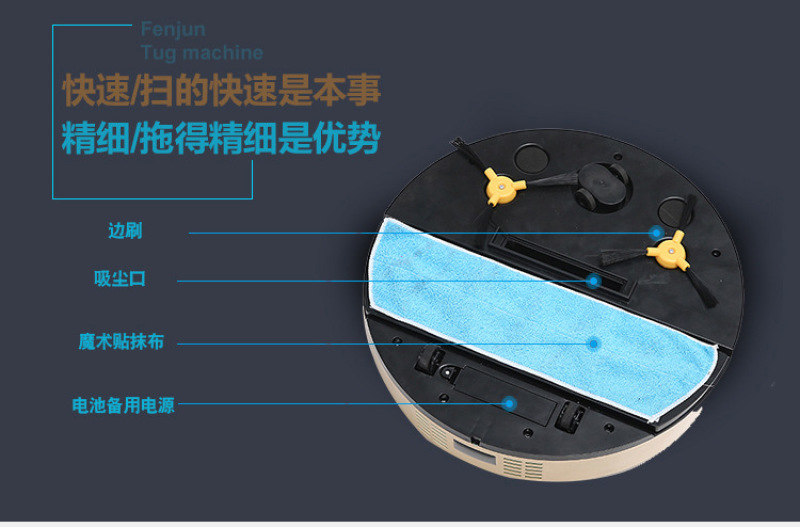 Fenjun
Tug machine

快速/扫的快速是本事
精细/拖得精细是优势

边刷

吸尘口

魔术贴抹布

电池备用电源