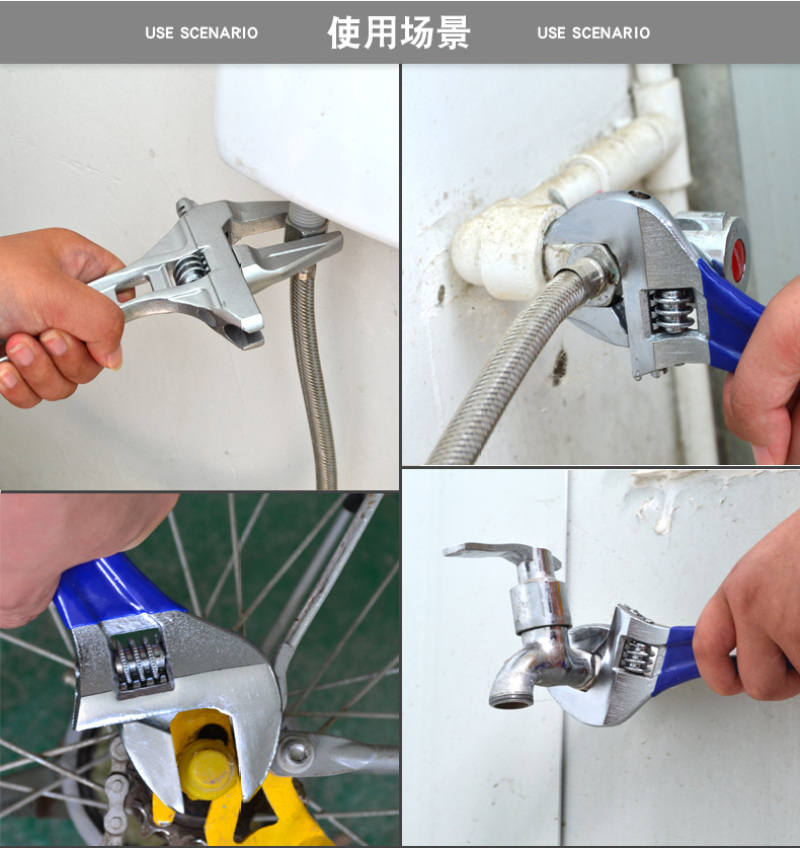 USE SCENARIO 使用场景 USE SCENARIO