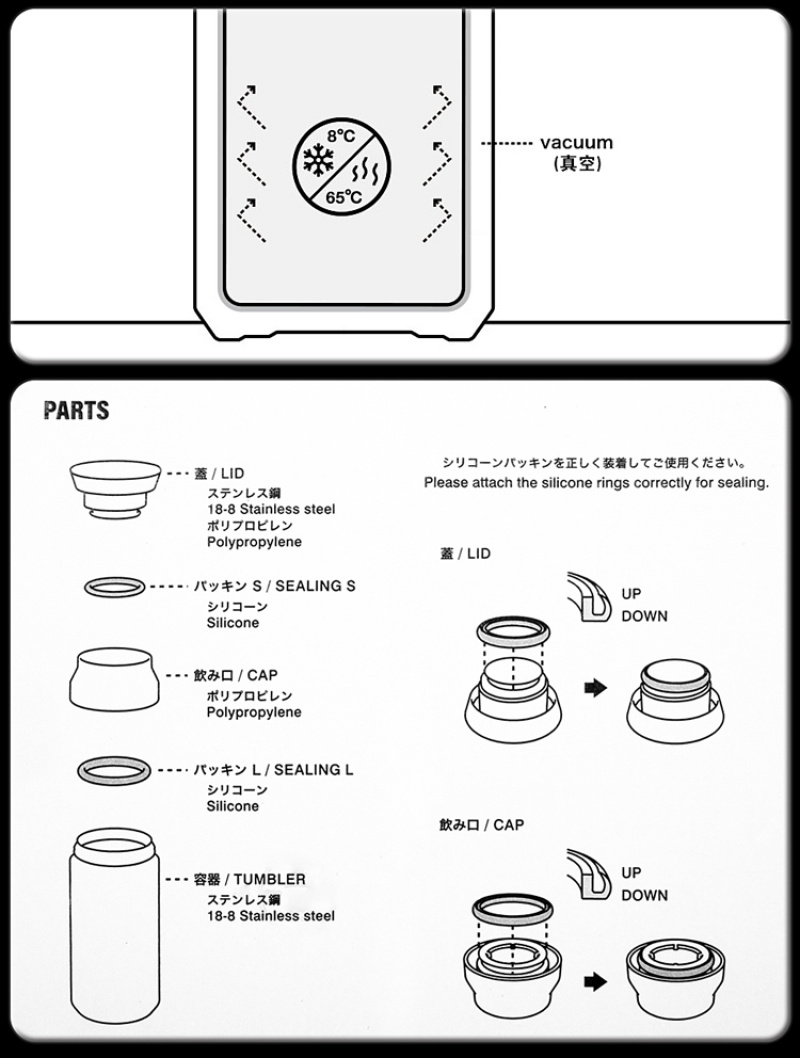 8℃

65℃

vacuum
(真空)

PARTS

蓋 / LID
ステンレス鋼
18-8 Stainless steel
ポリプロピレン
Polypropylene

パッキン S / SEALING S
シリコーン
Silicone

飲み口 / CAP
ポリプロピレン
Polypropylene

パッキン L / SEALING L
シリコーン
Silicone

容器 / TUMBLER
ステンレス鋼
18-8 Stainless steel

シリコーンパッキンを正しく装着してご使用ください。
Please attach the silicone rings correctly for sealing.

蓋 / LID

UP
DOWN

飲み口 / CAP

UP
DOWN