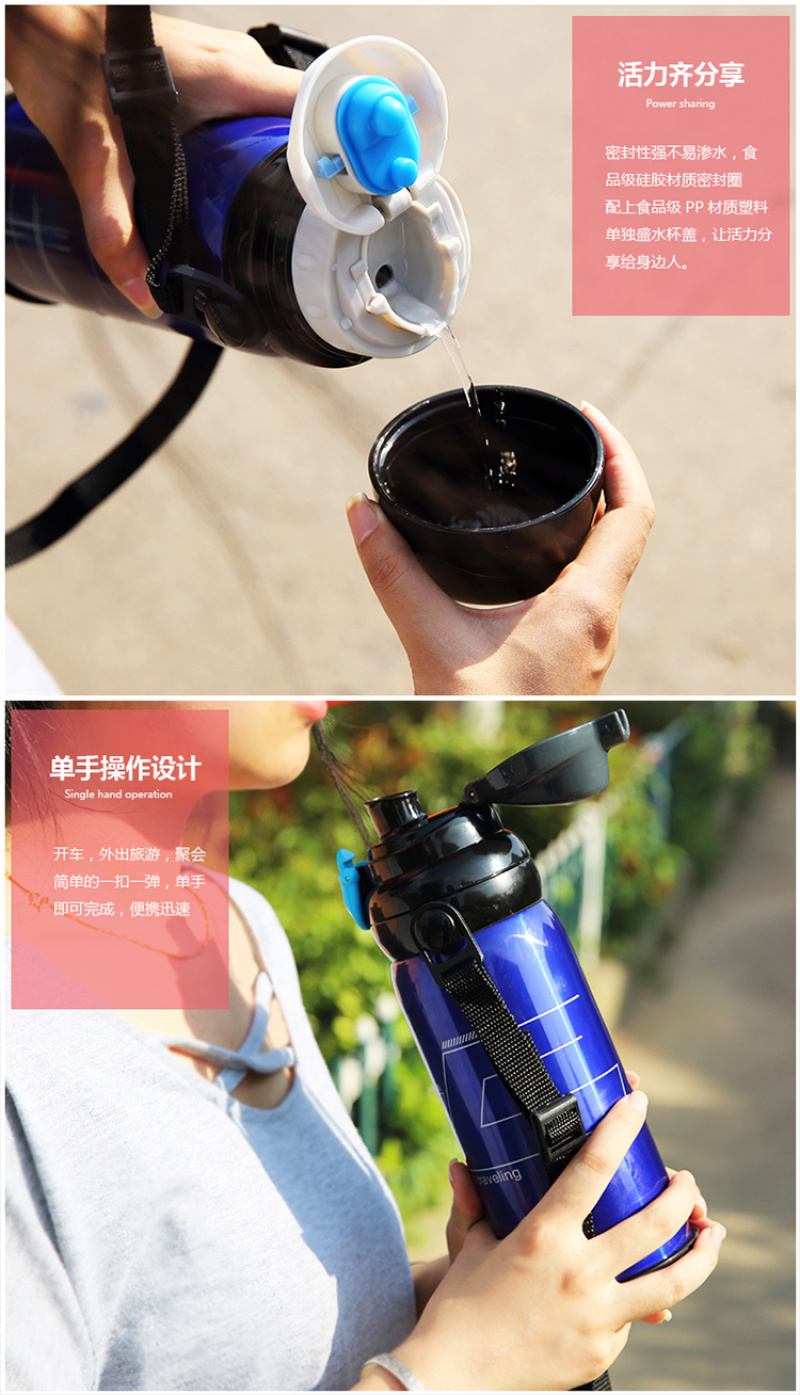 活力齐分享
Power sharing

密封性强不易渗水，食品级硅胶材质密封圈配上食品级 PP 材质塑料单独盛水杯盖，让活力分享给身边人。

单手操作设计
Single hand operation

开车，外出旅游，聚会简单的一扣一弹，单手即可完成，便携迅速

traveling