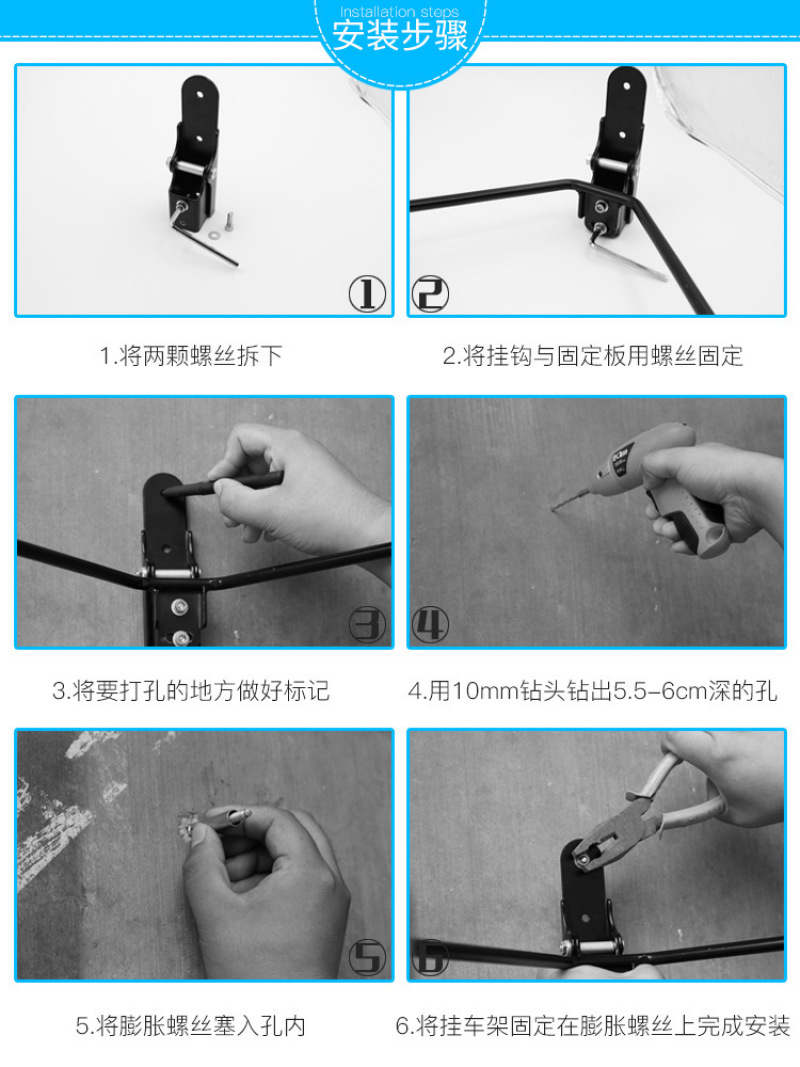 Installation steps
安装步骤

①

②

1.将两颗螺丝拆下

2.将挂钩与固定板用螺丝固定

③

④

3.将要打孔的地方做好标记

4.用10mm钻头钻出5.5-6cm深的孔

⑤

⑥

5.将膨胀螺丝塞入孔内

6.将挂车架固定在膨胀螺丝上完成安装