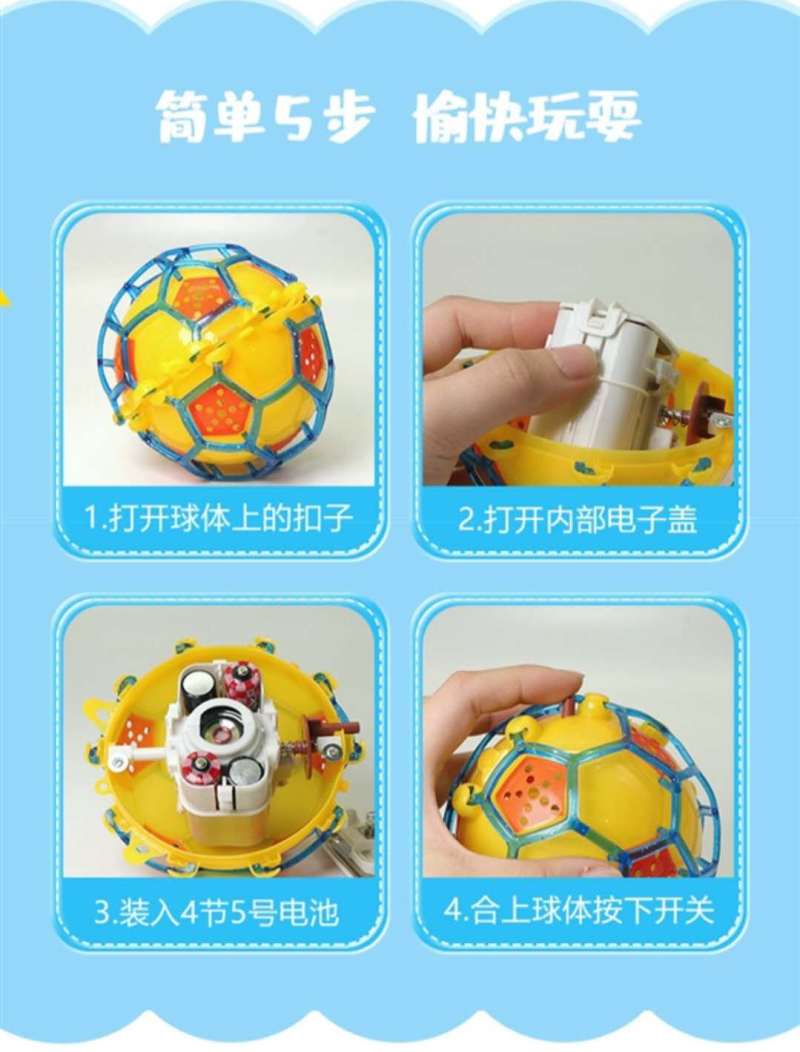 简单5步 愉快玩耍

1.打开球体上的扣子

2.打开内部电子盖

3.装入4节5号电池

4.合上球体按下开关