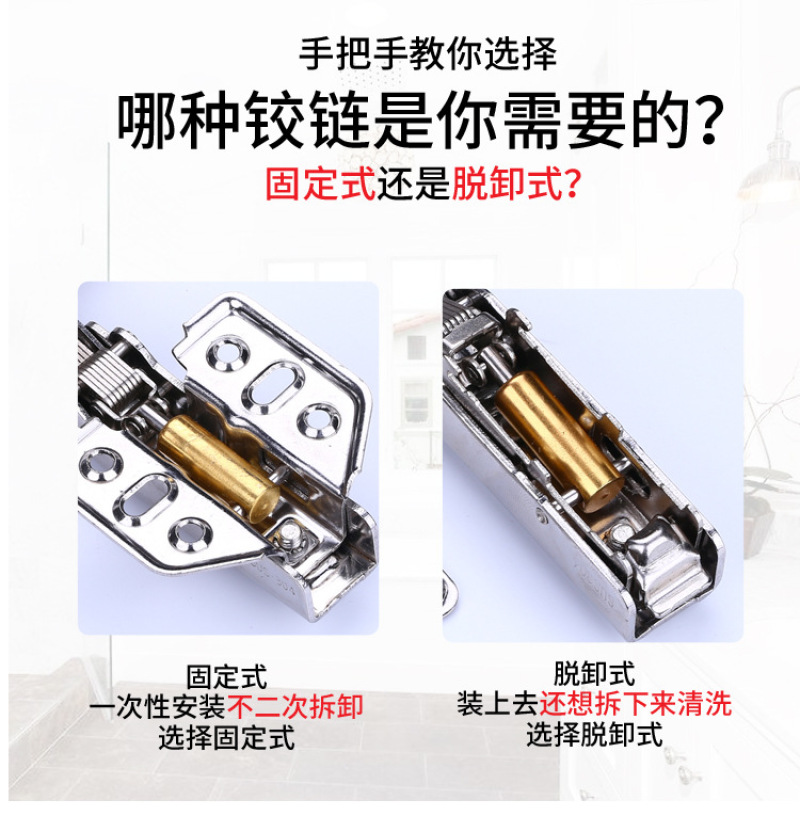 手把手教你选择
哪种铰链是你需要的?
固定式还是脱卸式?

固定式
一次性安装不二次拆卸
选择固定式

脱卸式
装上去还想拆下来清洗
选择脱卸式