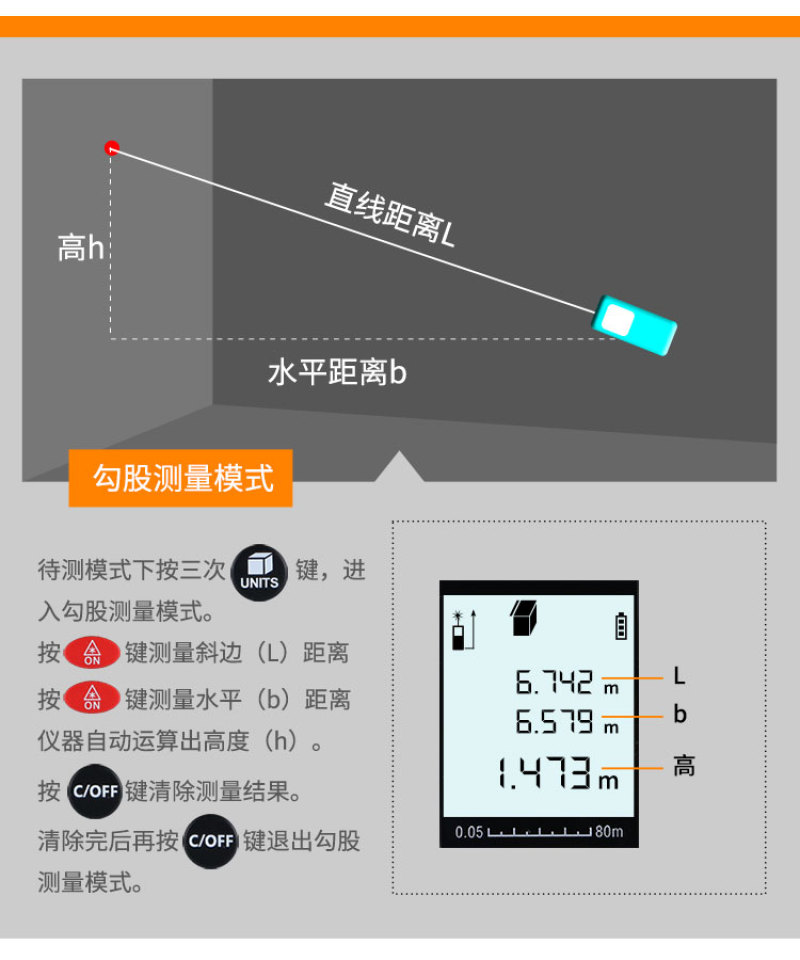 直线距离L

高h

水平距离b

勾股测量模式

待测模式下按三次 UNITS 键，进入勾股测量模式。

按 ON 键测量斜边（L）距离

按 ON 键测量水平（b）距离

仪器自动运算出高度（h）。

按 C/OFF 键清除测量结果。

清除完后再按 C/OFF 键退出勾股测量模式。

6.742 m L

6.579 m b

1.473 m 高

0.05 80m