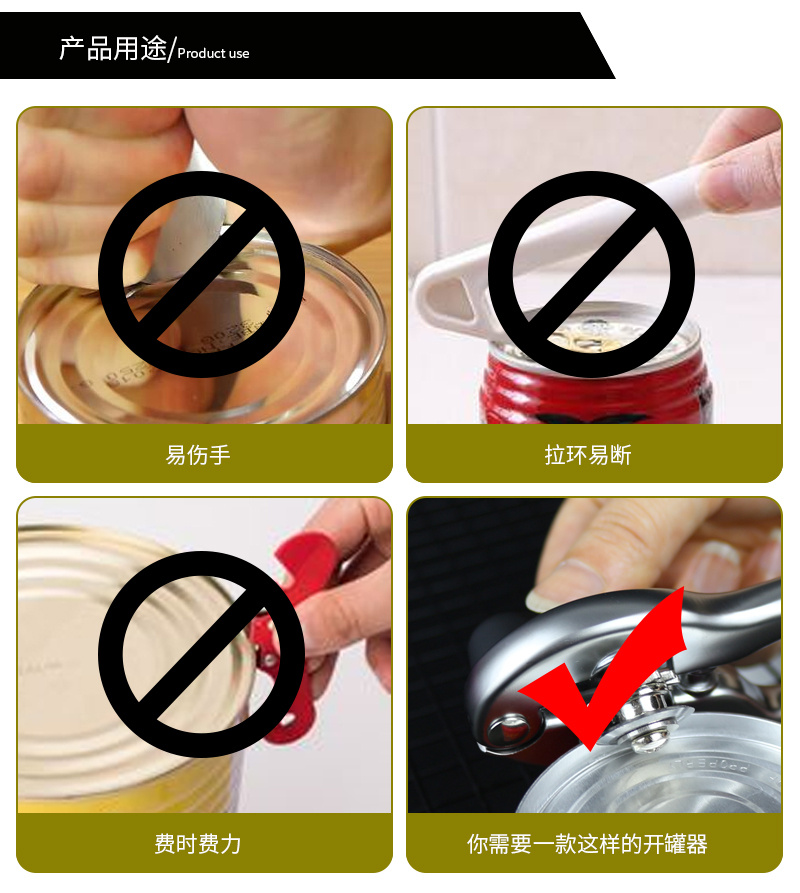 产品用途/Product use

易伤手

拉环易断

费时费力

你需要一款这样的开罐器