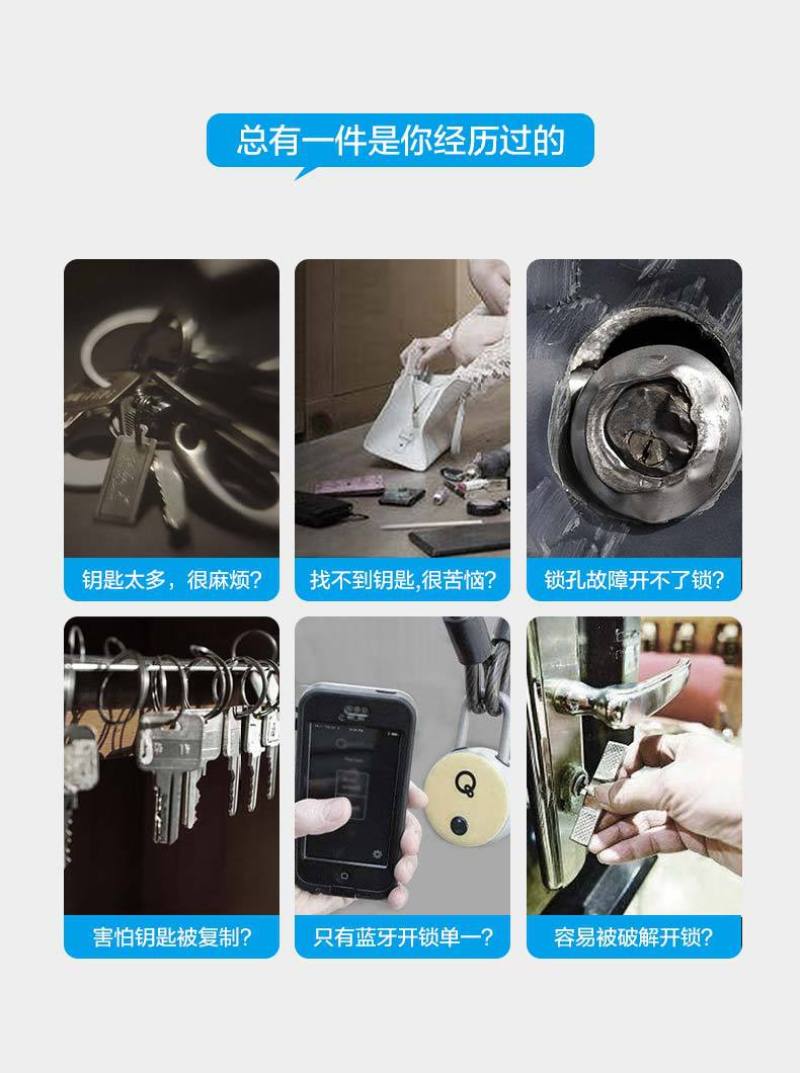 总有一件是你经历过的

钥匙太多，很麻烦?

找不到钥匙,很苦恼?

锁孔故障开不了锁?

害怕钥匙被复制?

只有蓝牙开锁单一?

容易被破解开锁?