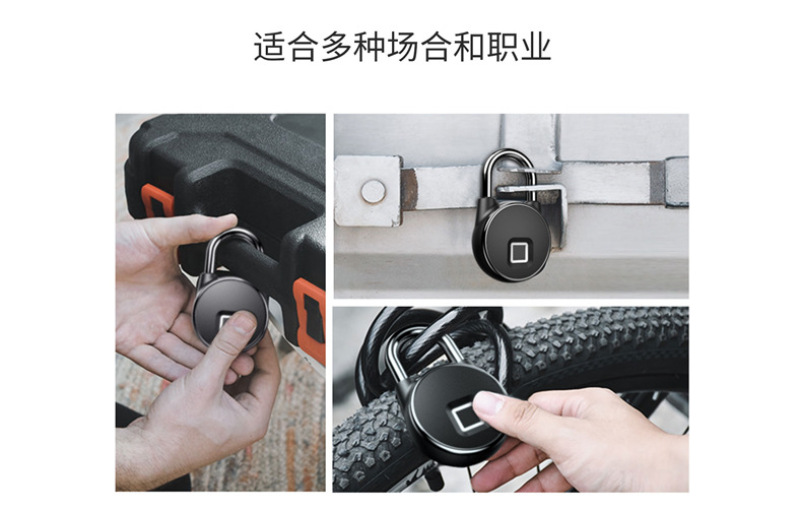 适合多种场合和职业