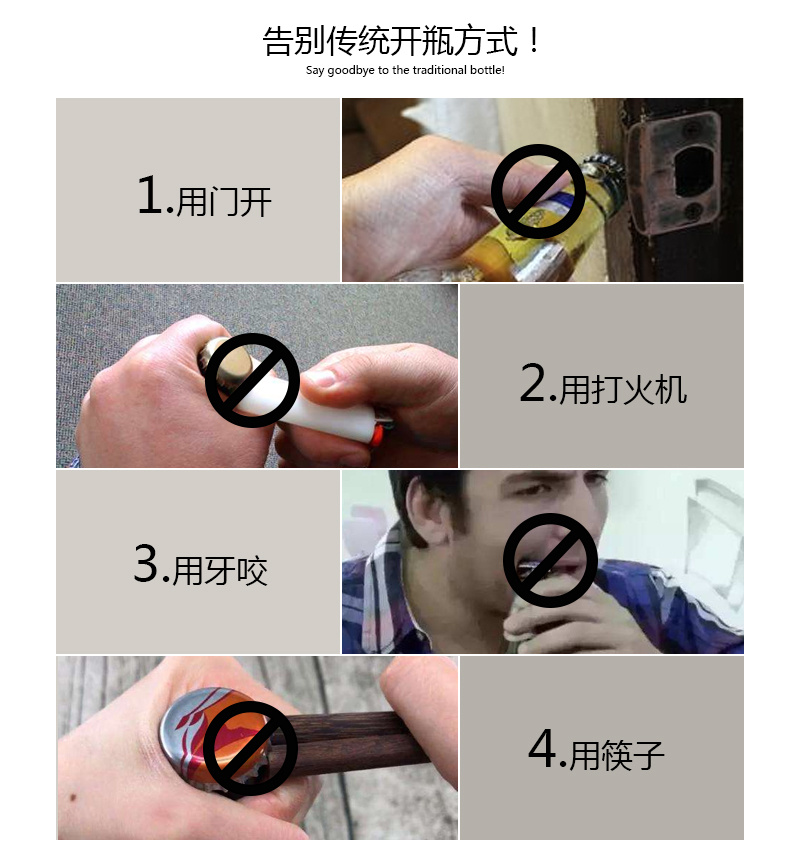 告别传统开瓶方式！
Say goodbye to the traditional bottle!

1.用门开

2.用打火机

3.用牙咬

4.用筷子