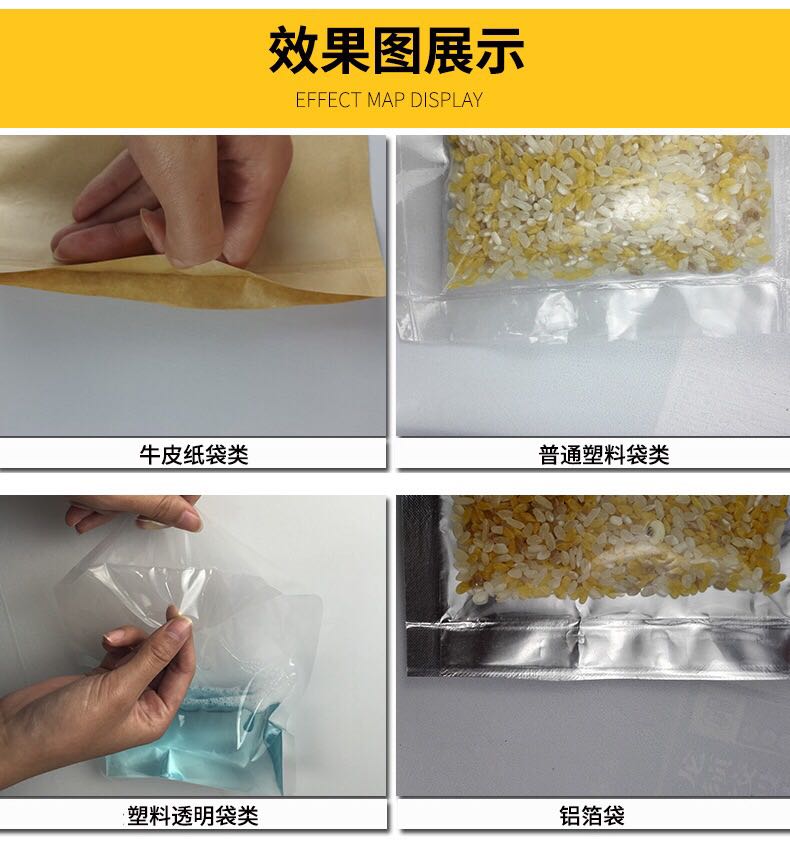 效果图展示
EFFECT MAP DISPLAY

牛皮纸袋类

普通塑料袋类

塑料透明袋类

铝箔袋