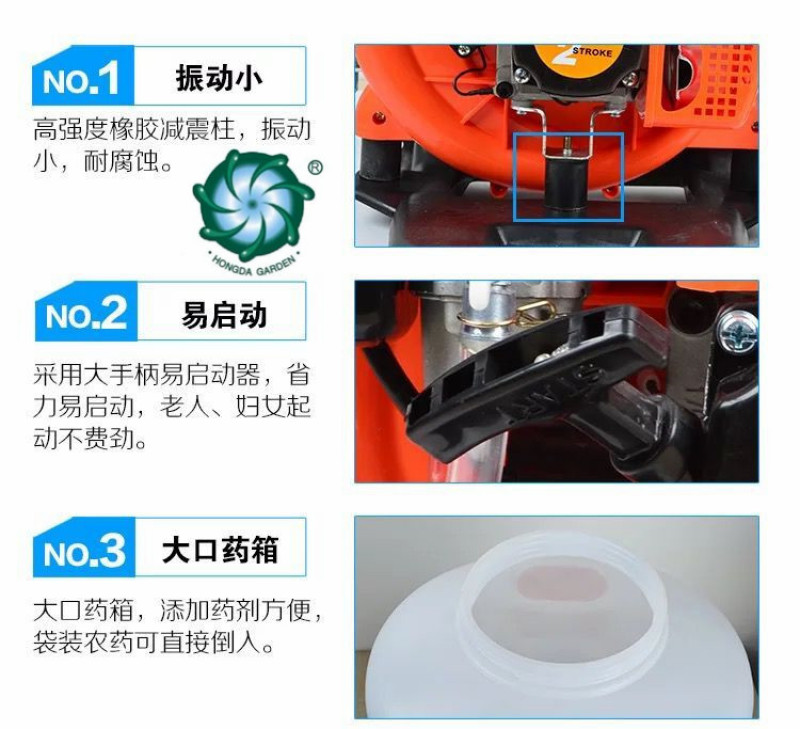 NO.1 振动小

高强度橡胶减震柱，振动小，耐腐蚀。

®

HONGDA GARDEN

2 STROKE

NO.2 易启动

采用大手柄易启动器，省力易启动，老人、妇女起动不费劲。

START

NO.3 大口药箱

大口药箱，添加药剂方便，袋装农药可直接倒入。