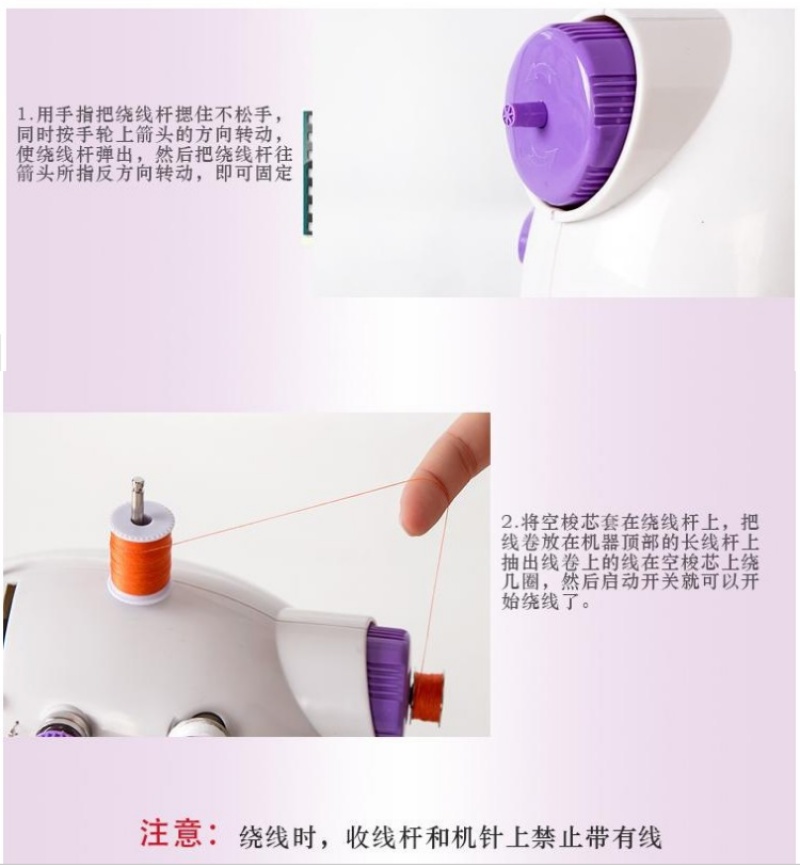 1.用手指把绕线杆摁住不松手，同时按手轮上箭头的方向转动，使绕线杆弹出，然后把绕线杆往箭头所指反方向转动，即可固定

2.将空梭芯套在绕线杆上，把线卷放在机器顶部的长线杆上抽出线卷上的线在空梭芯上绕几圈，然后启动开关就可以开始绕线了。

注意：绕线时，收线杆和机针上禁止带有线