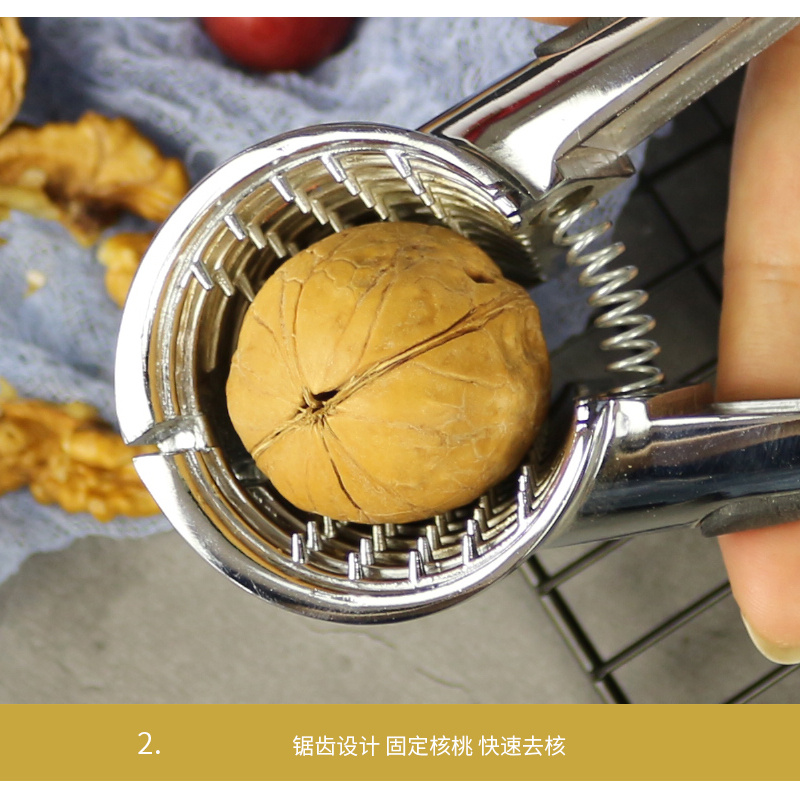 2.

锯齿设计 固定核桃 快速去核