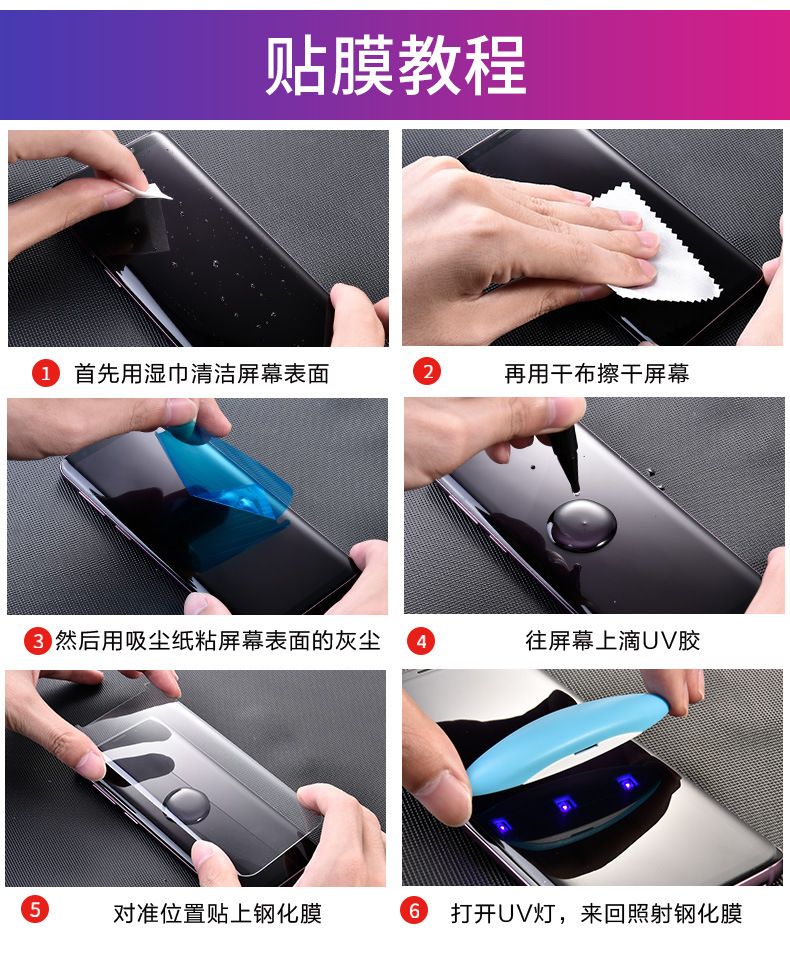 贴膜教程

1 首先用湿巾清洁屏幕表面

2 再用干布擦干屏幕

3 然后用吸尘纸粘屏幕表面的灰尘

4 往屏幕上滴UV胶

5 对准位置贴上钢化膜

6 打开UV灯，来回照射钢化膜