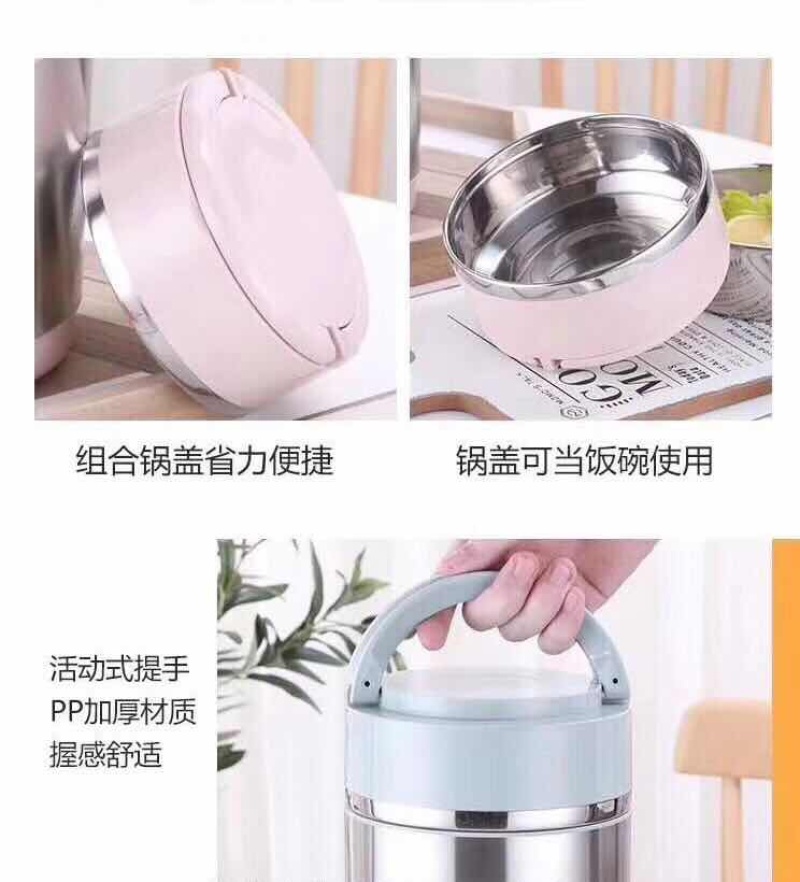 组合锅盖省力便捷

锅盖可当饭碗使用

活动式提手
PP加厚材质
握感舒适