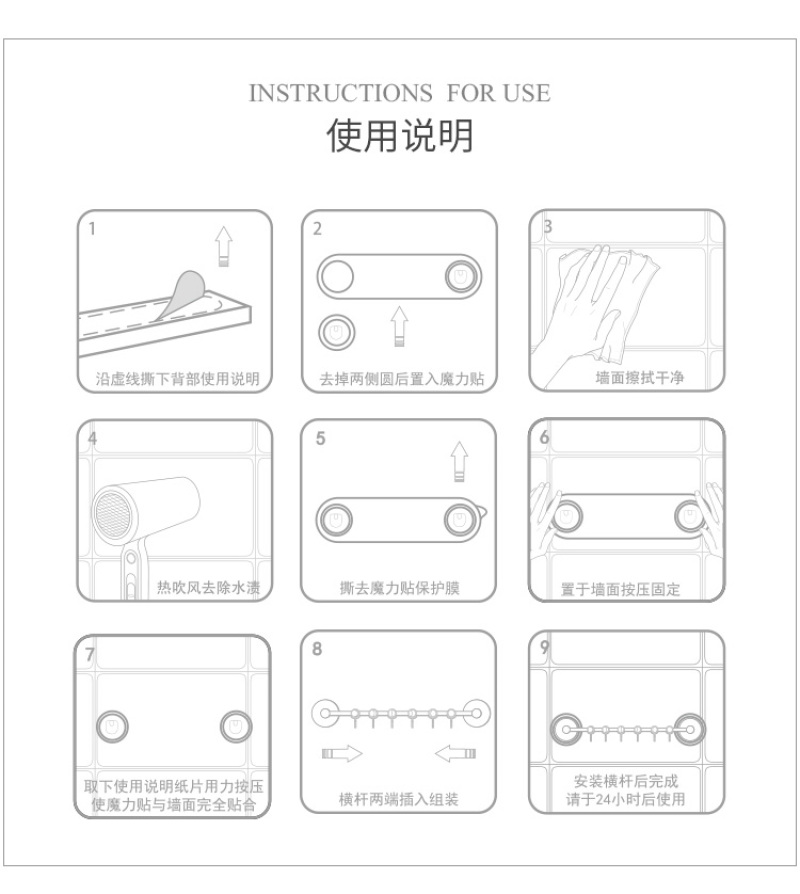 INSTRUCTIONS FOR USE
使用说明

1
沿虚线撕下背部使用说明

2
去掉两侧圆后置入魔力贴

3
墙面擦拭干净

4
热吹风去除水渍

5
撕去魔力贴保护膜

6
置于墙面按压固定

7
取下使用说明纸片用力按压
使魔力贴与墙面完全贴合

8
横杆两端插入组装

9
安装横杆后完成
请于24小时后使用