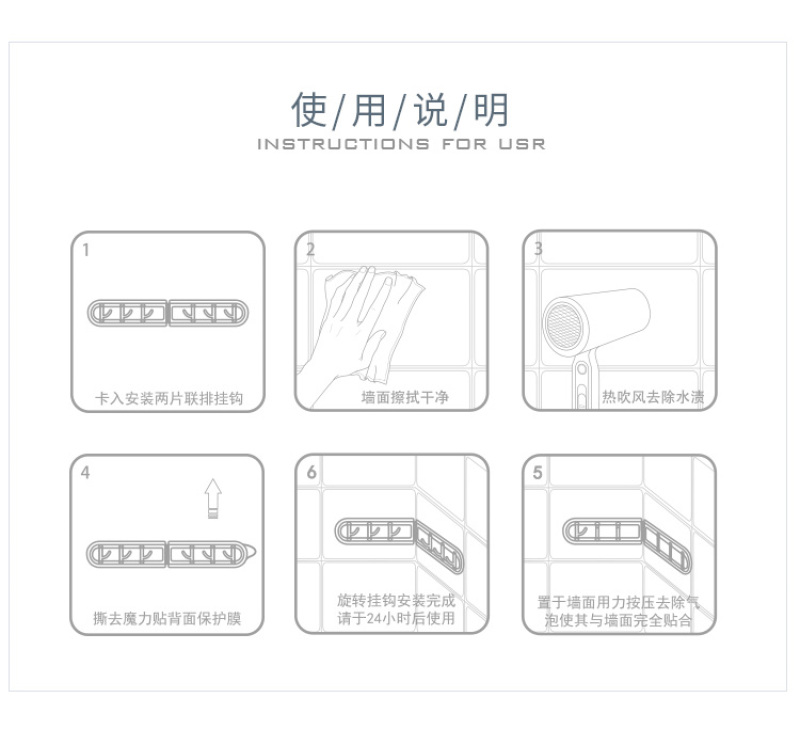 使/用/说/明
INSTRUCTIONS FOR USR

1
卡入安装两片联排挂钩

2
墙面擦拭干净

3
热吹风去除水渍

4
撕去魔力贴背面保护膜

6
旋转挂钩安装完成
请于24小时后使用

5
置于墙面用力按压去除气泡使其与墙面完全贴合