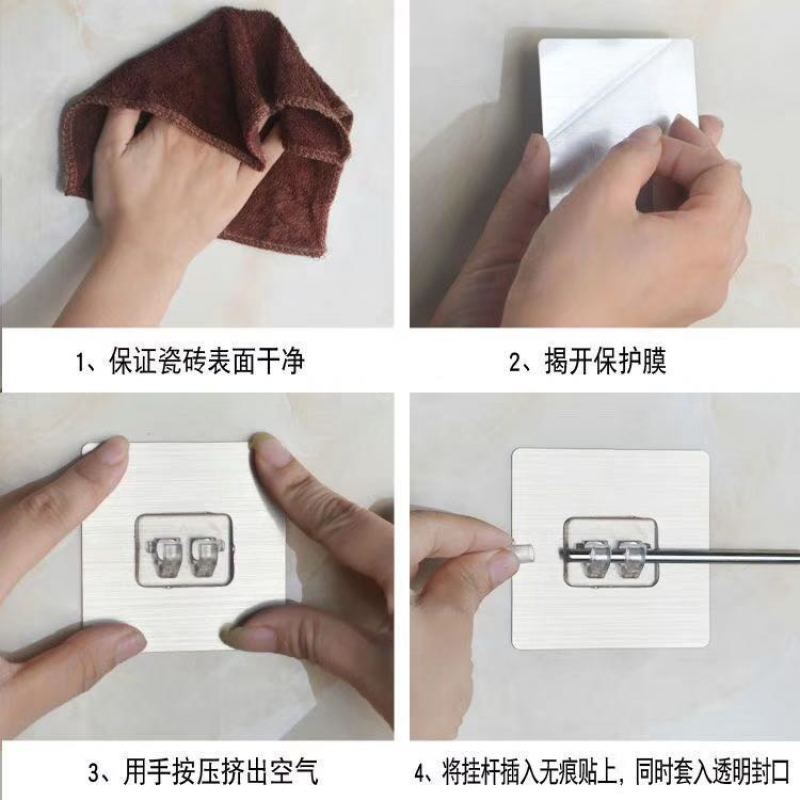 1、保证瓷砖表面干净

2、揭开保护膜

3、用手按压挤出空气

4、将挂杆插入无痕贴上，同时套入透明封口