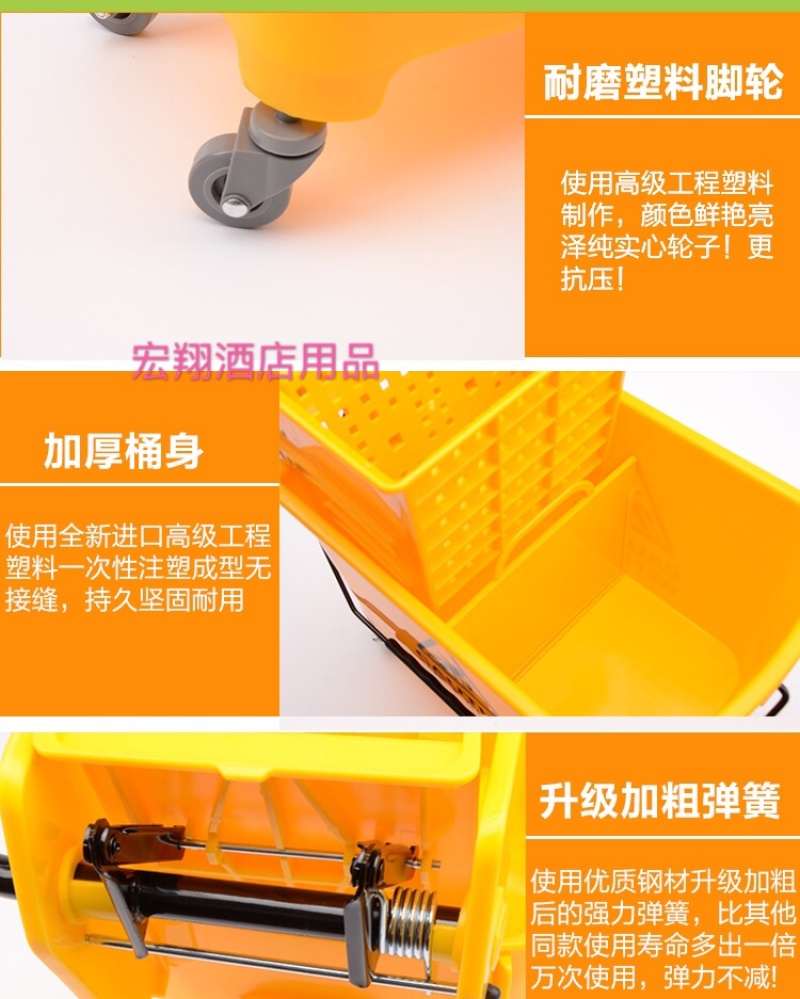 耐磨塑料脚轮

使用高级工程塑料制作，颜色鲜艳亮泽纯实心轮子！更抗压！

宏翔酒店用品

加厚桶身

使用全新进口高级工程塑料一次性注塑成型无接缝，持久坚固耐用

升级加粗弹簧

使用优质钢材升级加粗后的强力弹簧，比其他同款使用寿命多出一倍万次使用，弹力不减！