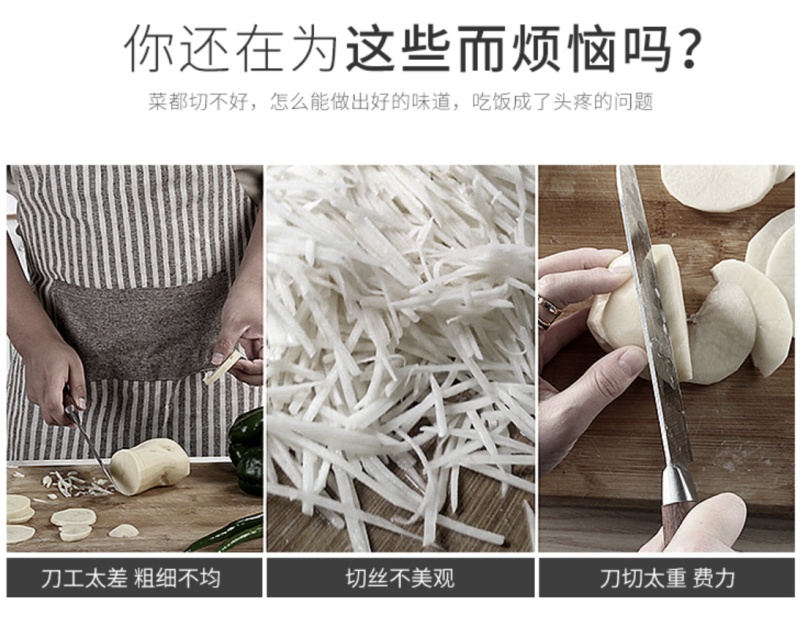 你还在为这些而烦恼吗?

菜都切不好，怎么能做出好的味道，吃饭成了头疼的问题

刀工太差 粗细不均

切丝不美观

刀切太重 费力