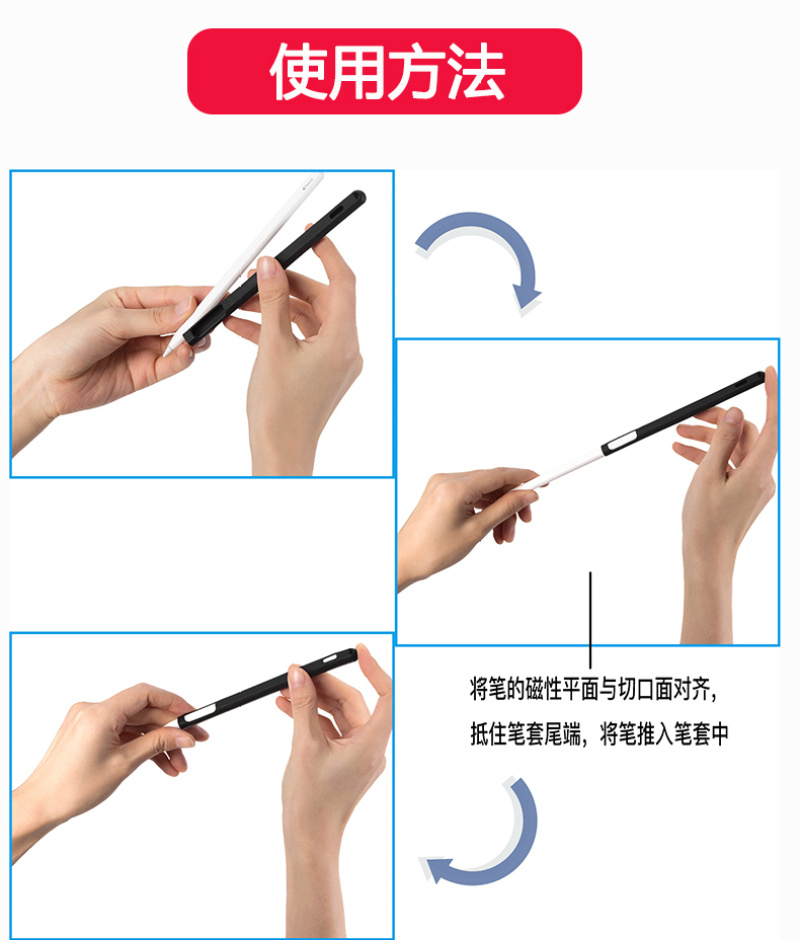 使用方法

将笔的磁性平面与切口面对齐，
抵住笔套尾端，将笔推入笔套中