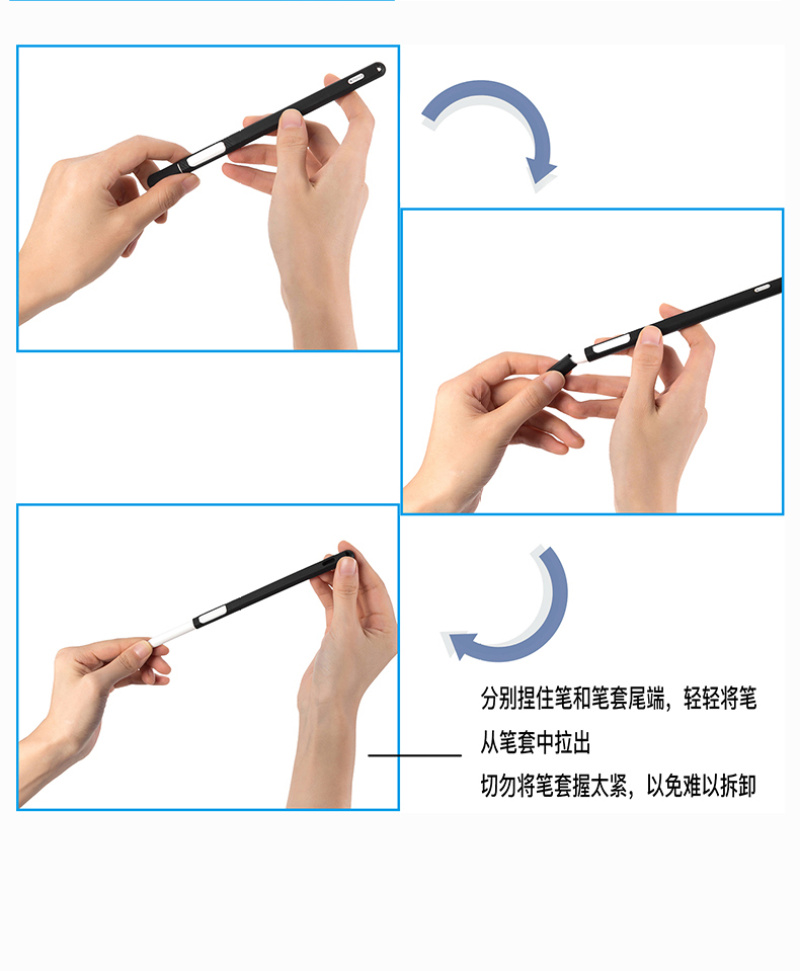 分别捏住笔和笔套尾端，轻轻将笔从笔套中拉出

切勿将笔套握太紧，以免难以拆卸