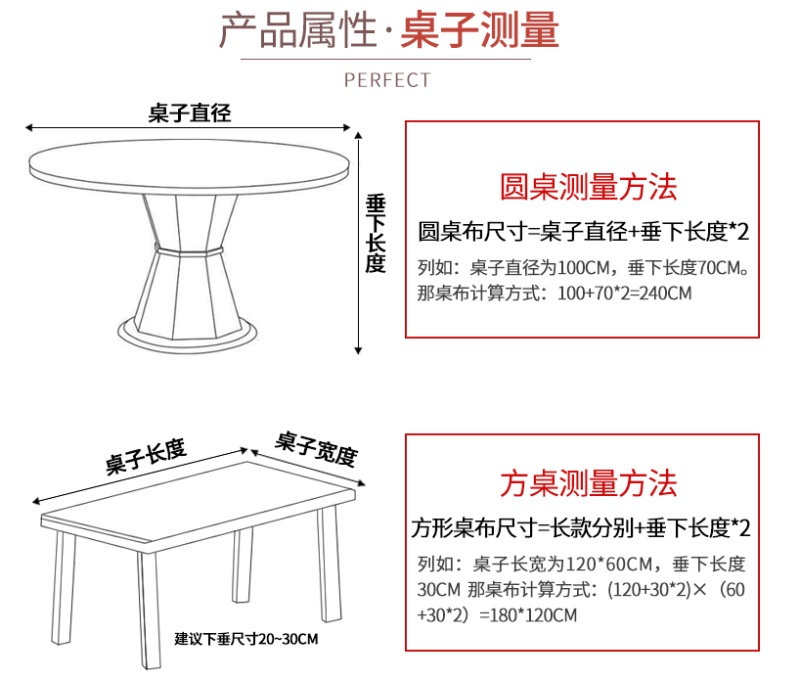 产品属性·桌子测量

PERFECT

桌子直径

垂下长度

圆桌测量方法

圆桌布尺寸=桌子直径+垂下长度*2

列如：桌子直径为100CM，垂下长度70CM。那桌布计算方式：100+70*2=240CM

桌子长度

桌子宽度

建议下垂尺寸20~30CM

方桌测量方法

方形桌布尺寸=长款分别+垂下长度*2

列如：桌子长宽为120*60CM，垂下长度30CM 那桌布计算方式：(120+30*2)×（60+30*2）=180*120CM