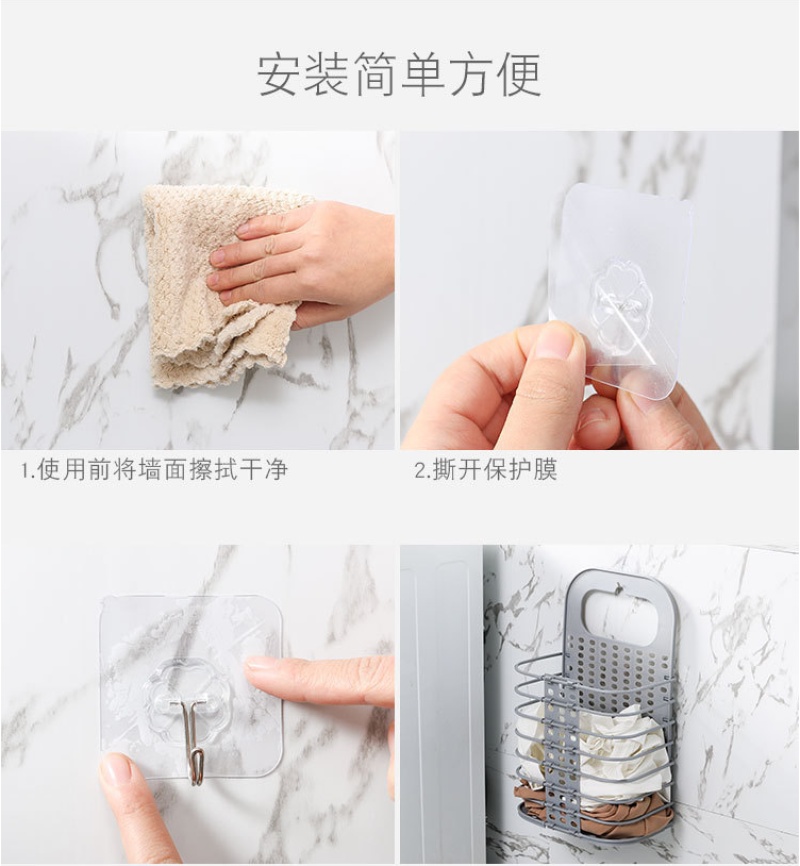 安装简单方便

1.使用前将墙面擦拭干净

2.撕开保护膜