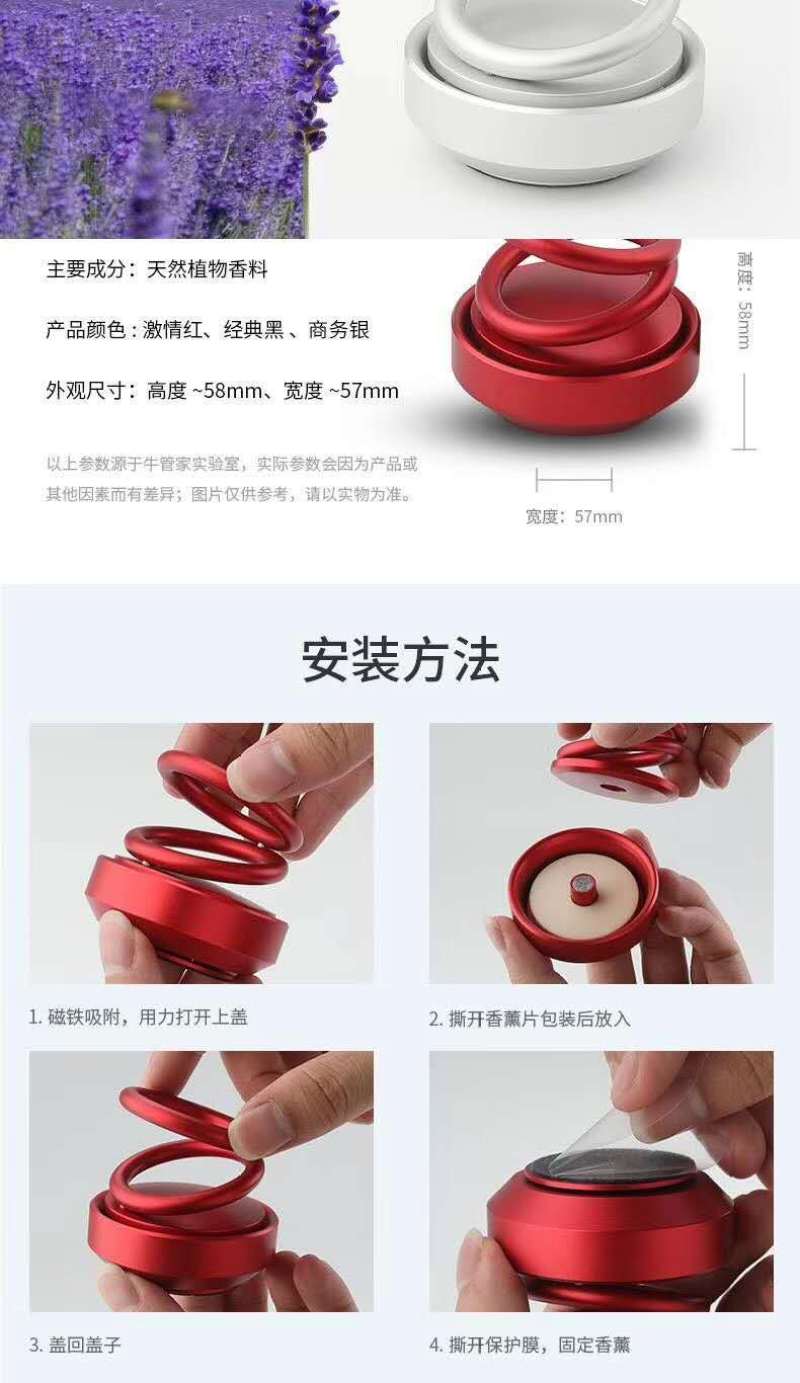 主要成分：天然植物香料

产品颜色：激情红、经典黑、商务银

外观尺寸：高度 ~58mm、宽度 ~57mm

以上参数源于牛管家实验室，实际参数会因为产品或其他因素而有差异；图片仅供参考，请以实物为准。

高度：58mm

宽度：57mm

安装方法

1. 磁铁吸附，用力打开上盖

2. 撕开香薰片包装后放入

3. 盖回盖子

4. 撕开保护膜，固定香薰