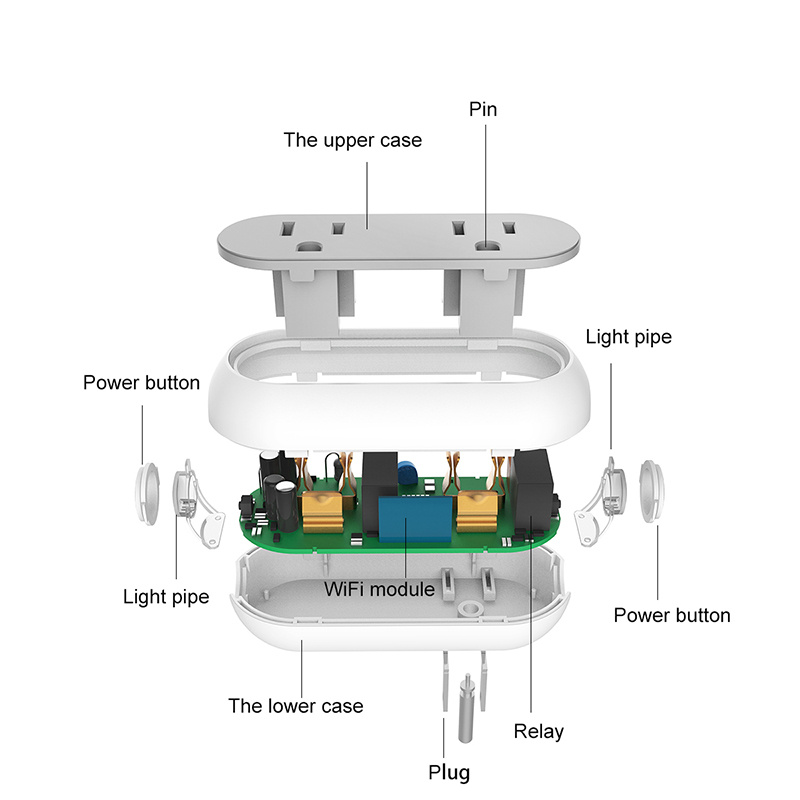 Pin

The upper case

Light pipe

Power button

Light pipe

WiFi module

Power button

The lower case

Relay

Plug