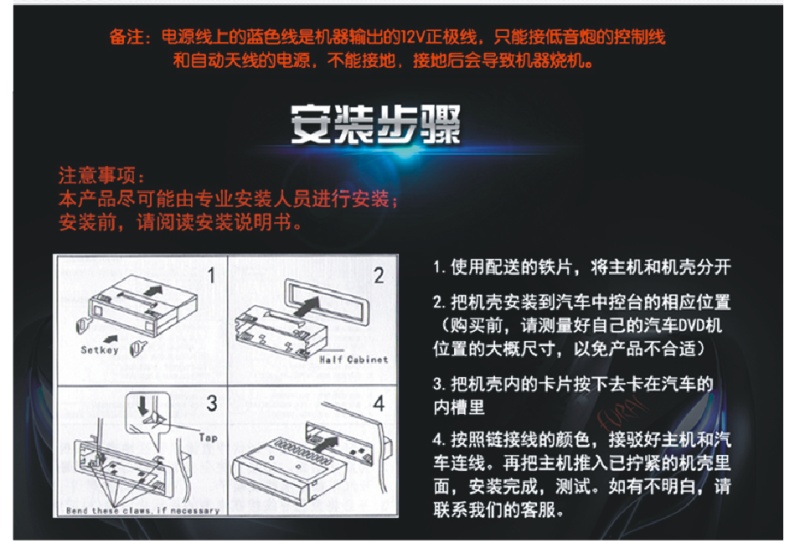 备注：电源线上的蓝色线是机器输出的12V正极线，只能接低音炮的控制线和自动天线的电源，不能接地，接地后会导致机器烧机。

安装步骤

注意事项：
本产品尽可能由专业安装人员进行安装；
安装前，请阅读安装说明书。

1

Setkey

2

Half Cabinet

3

Tap

Bend these claws, if necessary

4

1. 使用配送的铁片，将主机和机壳分开

2. 把机壳安装到汽车中控台的相应位置（购买前，请测量好自己的汽车DVD机位置的大概尺寸，以免产品不合适）

3. 把机壳内的卡片按下去卡在汽车的内槽里

4. 按照链接线的颜色，接驳好主机和汽车连线。再把主机推入已拧紧的机壳里面，安装完成，测试。如有不明白，请联系我们的客服。