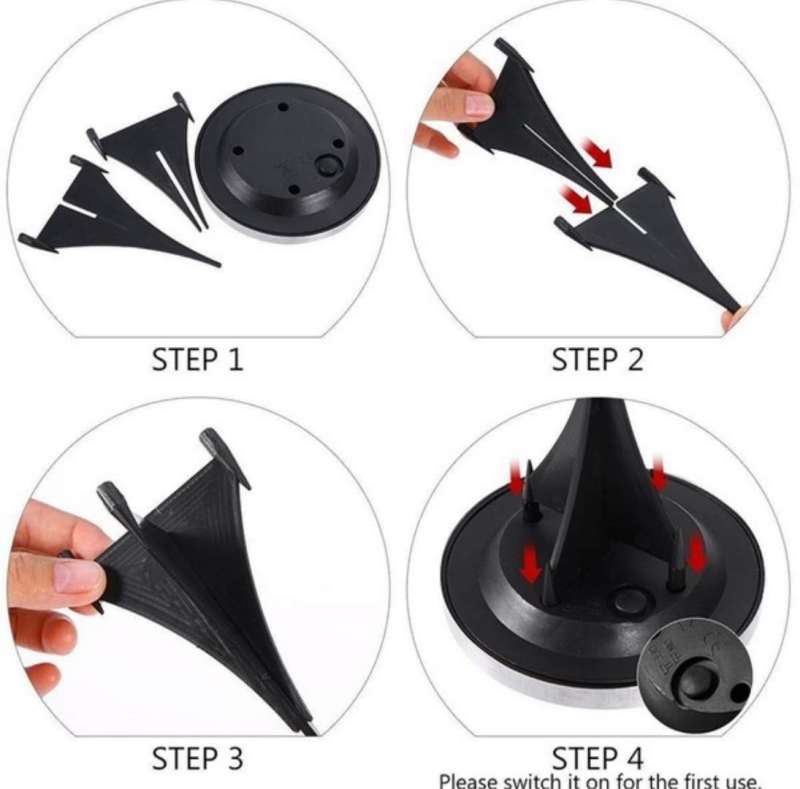 STEP 1

STEP 2

STEP 3

STEP 4
Please switch it on for the first use.