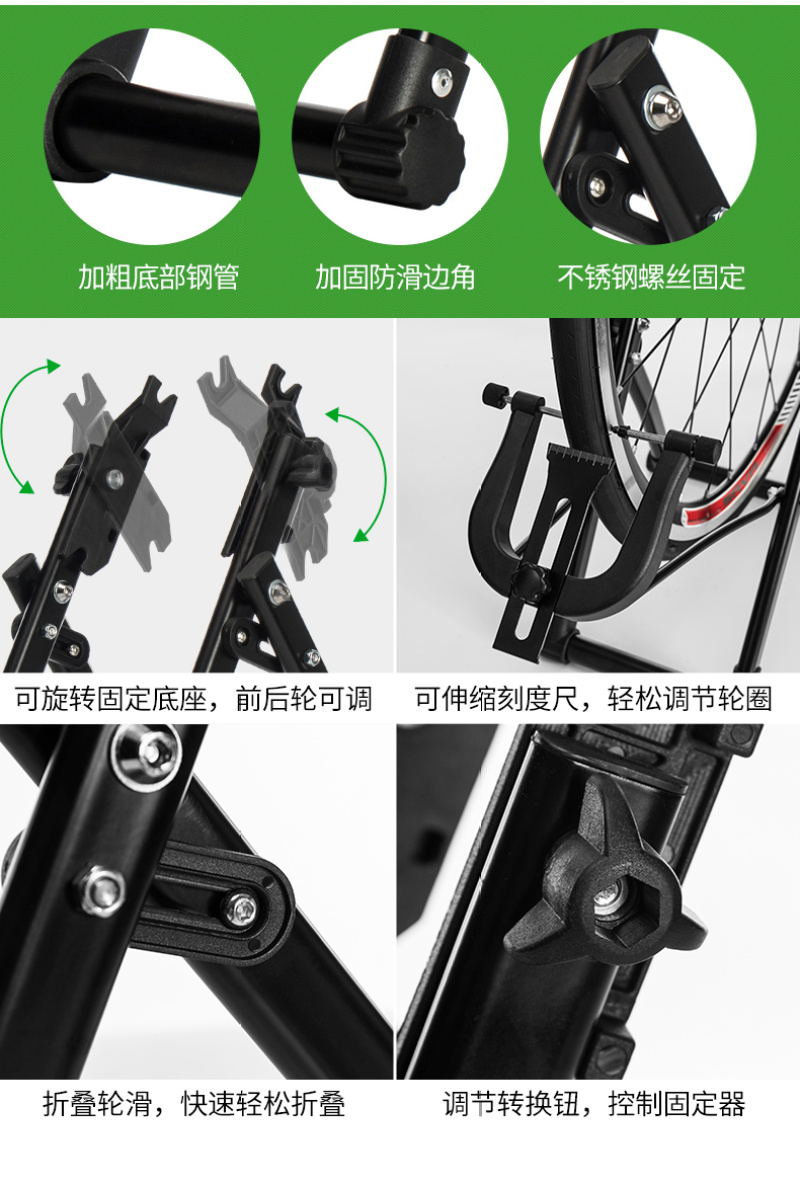 加粗底部钢管

加固防滑边角

不锈钢螺丝固定

可旋转固定底座，前后轮可调

可伸缩刻度尺，轻松调节轮圈

折叠轮滑，快速轻松折叠

调节转换钮，控制固定器