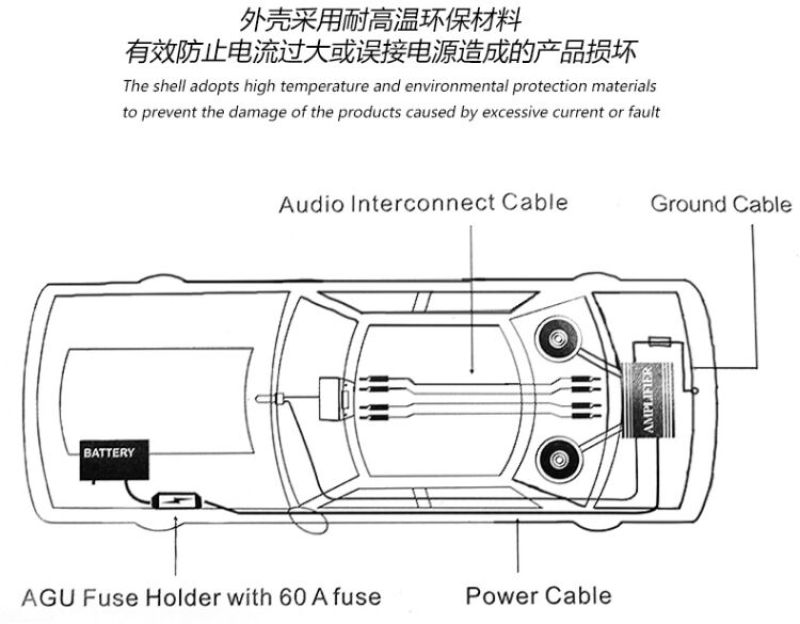 外壳采用耐高温环保材料
有效防止电流过大或误接电源造成的产品损坏

The shell adopts high temperature and environmental protection materials to prevent the damage of the products caused by excessive current or fault

Audio Interconnect Cable

Ground Cable

BATTERY

AMPLIFIER

AGU Fuse Holder with 60 A fuse

Power Cable