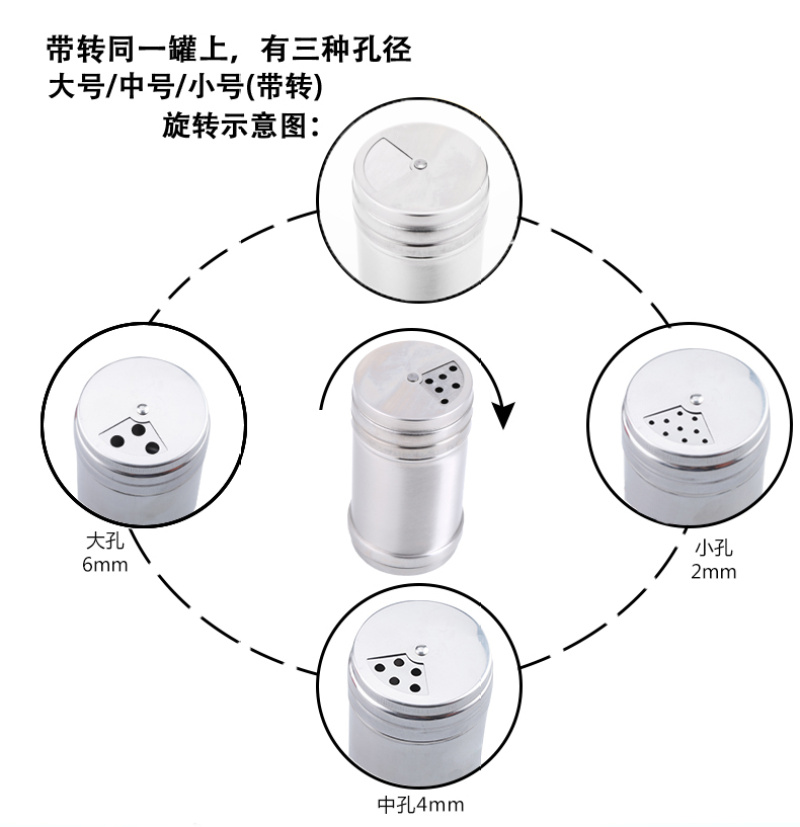 带转同一罐上，有三种孔径
大号/中号/小号(带转)
旋转示意图：

大孔
6mm

小孔
2mm

中孔4mm