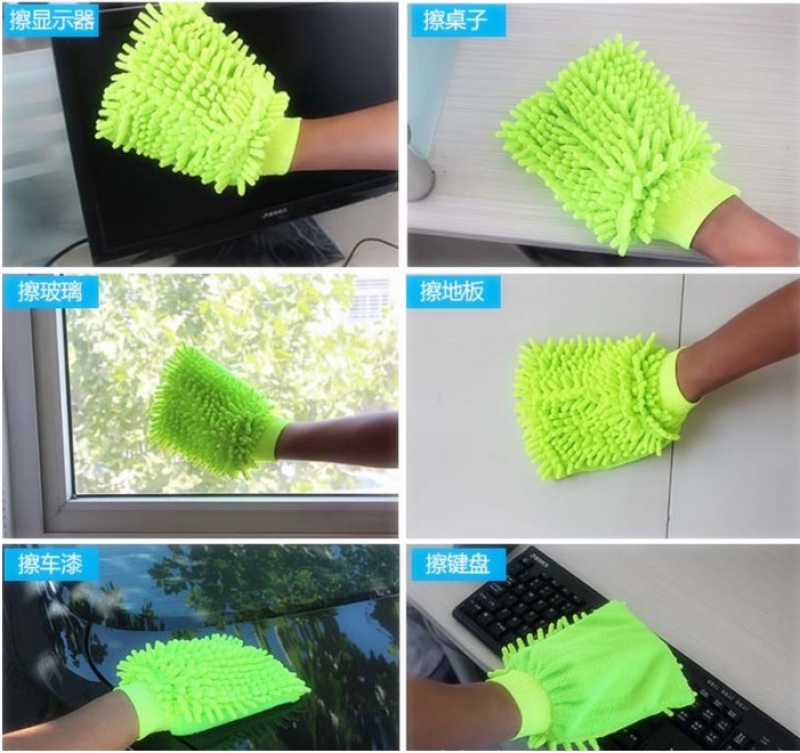 擦显示器

擦桌子

擦玻璃

擦地板

擦车漆

擦键盘