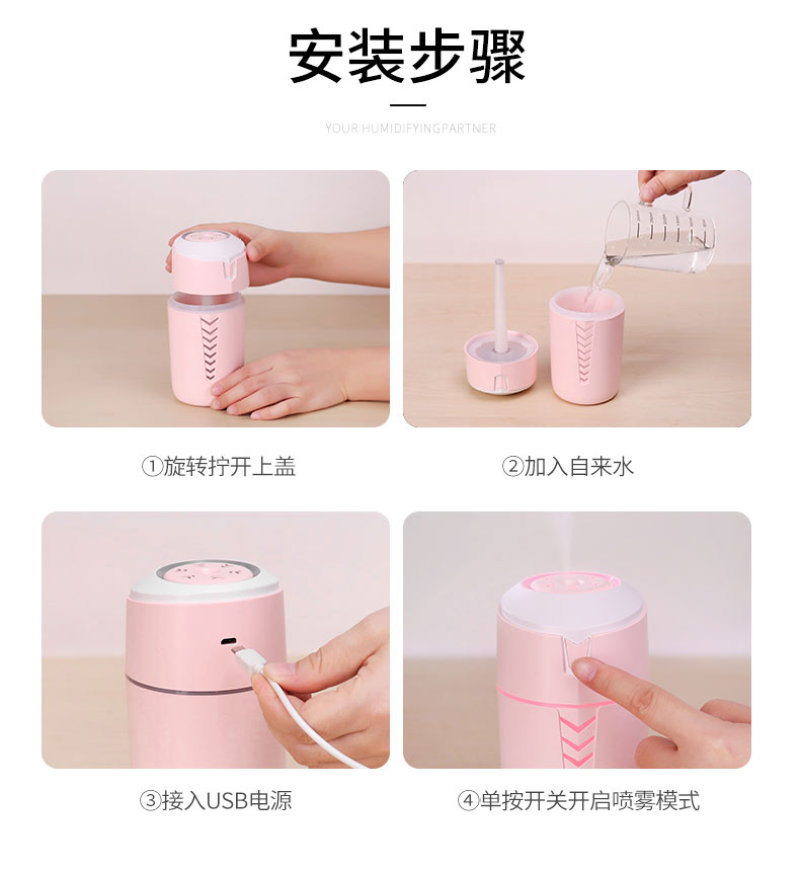 安装步骤

YOUR HUMIDIFYINGPARTNER

①旋转拧开上盖

②加入自来水

③接入USB电源

④单按开关开启喷雾模式