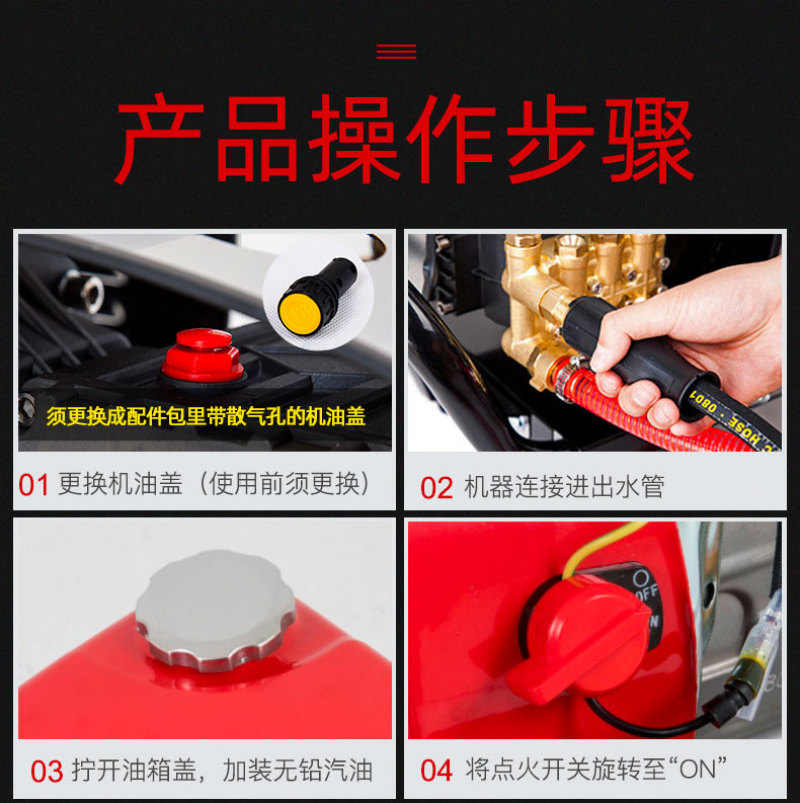 产品操作步骤

须更换成配件包里带散气孔的机油盖

01 更换机油盖（使用前须更换）

HOSE · 0801

02 机器连接进出水管

03 拧开油箱盖，加装无铅汽油

OFF

04 将点火开关旋转至“ON”