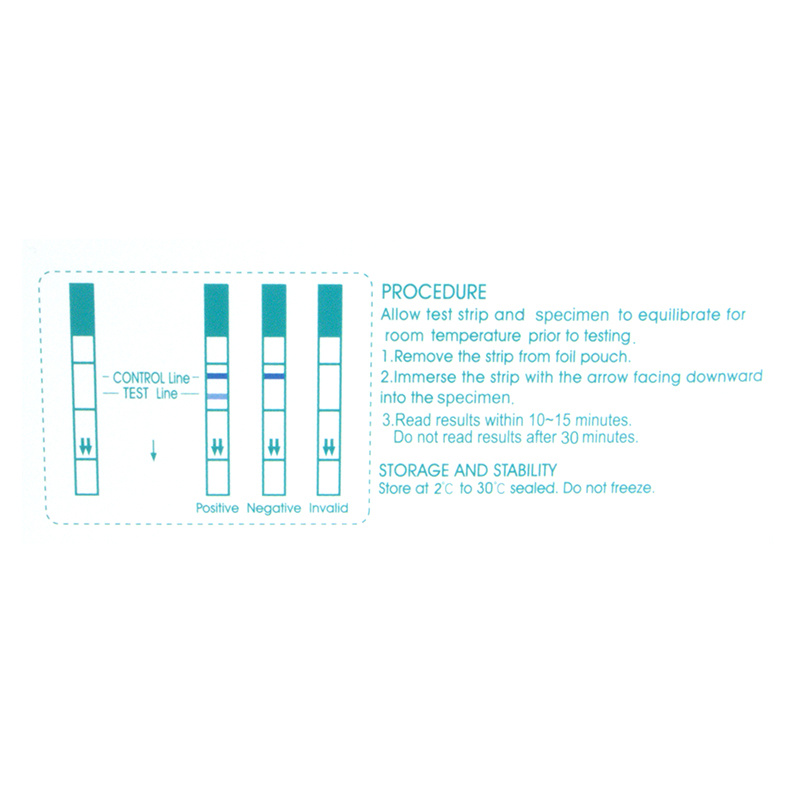 CONTROL Line
TEST Line

Positive Negative Invalid

PROCEDURE
Allow test strip and specimen to equilibrate for room temperature prior to testing.
1.Remove the strip from foil pouch.
2.Immerse the strip with the arrow facing downward into the specimen.
3.Read results within 10~15 minutes. Do not read results after 30 minutes.

STORAGE AND STABILITY
Store at 2℃ to 30℃ sealed. Do not freeze.