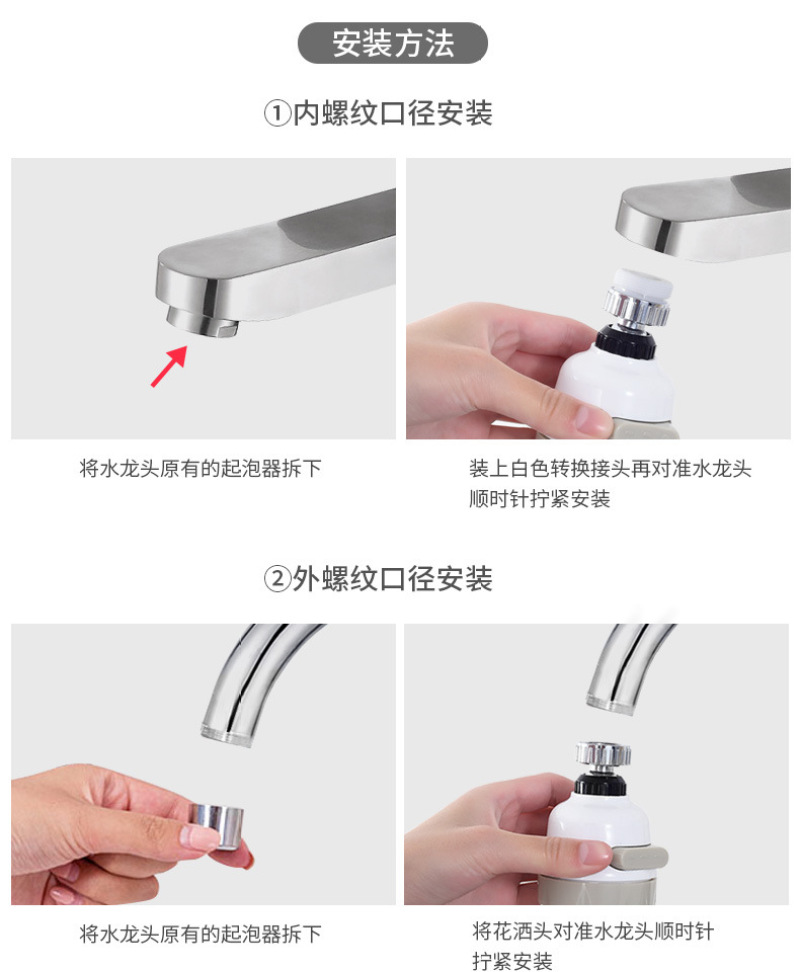 安装方法

①内螺纹口径安装

将水龙头原有的起泡器拆下

装上白色转换接头再对准水龙头顺时针拧紧安装

②外螺纹口径安装

将水龙头原有的起泡器拆下

将花洒头对准水龙头顺时针拧紧安装