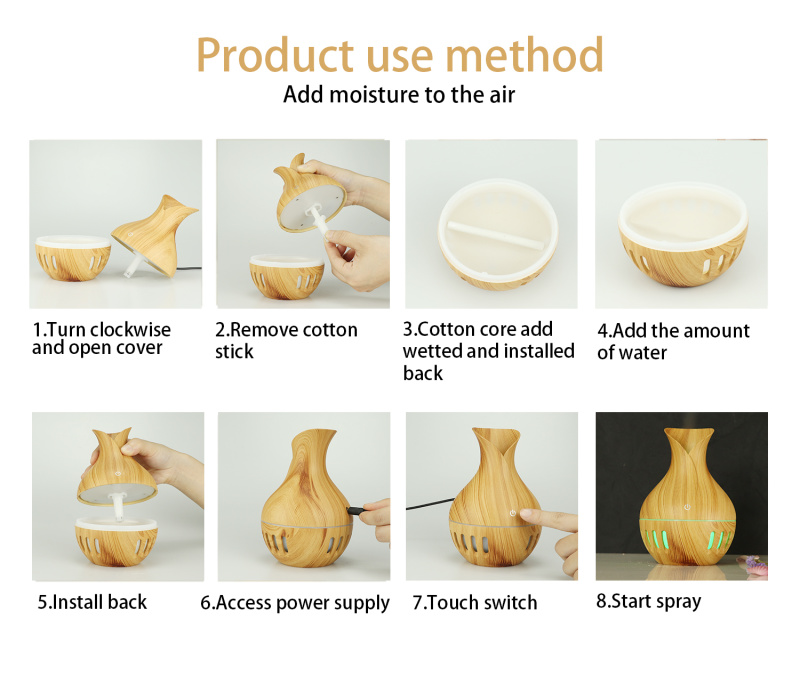 Product use method
Add moisture to the air

1.Turn clockwise and open cover

2.Remove cotton stick

3.Cotton core add wetted and installed back

4.Add the amount of water

5.Install back

6.Access power supply

7.Touch switch

8.Start spray