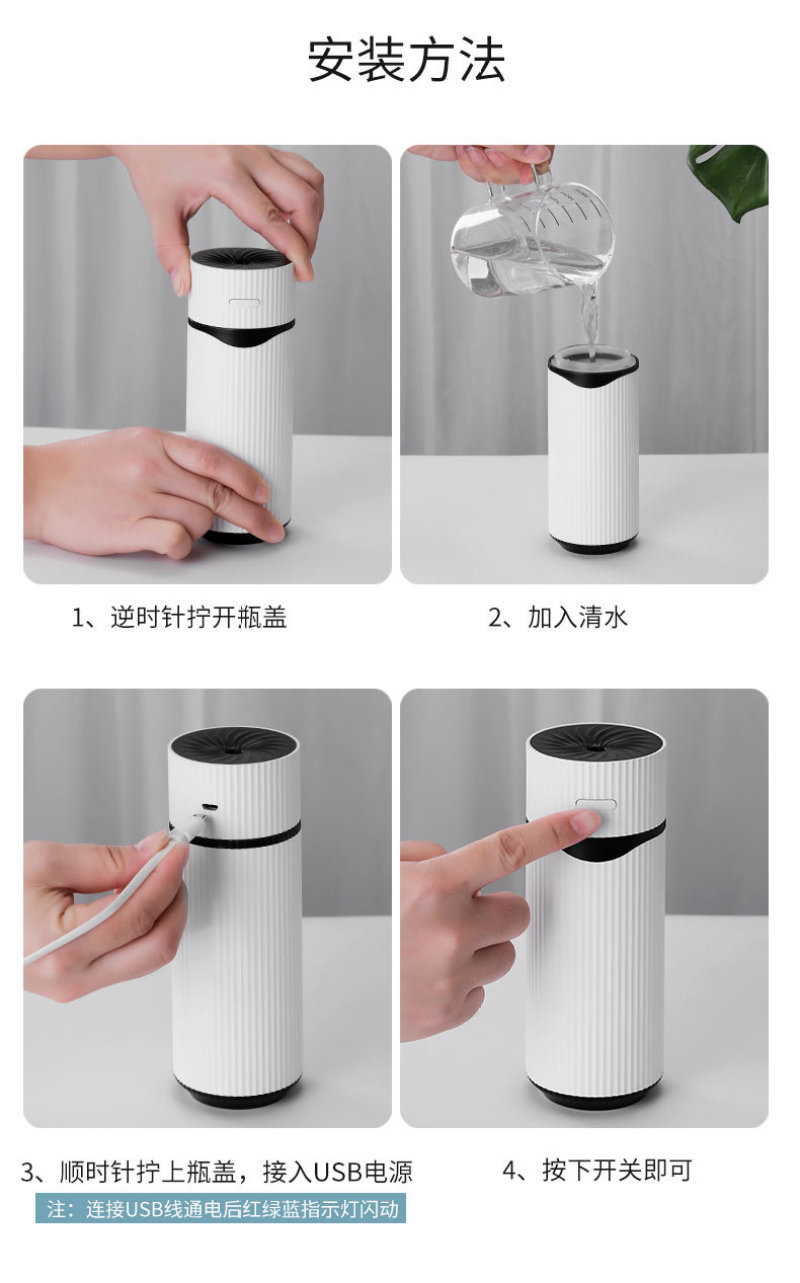 安装方法

1、逆时针拧开瓶盖

2、加入清水

3、顺时针拧上瓶盖，接入USB电源

注：连接USB线通电后红绿蓝指示灯闪动

4、按下开关即可