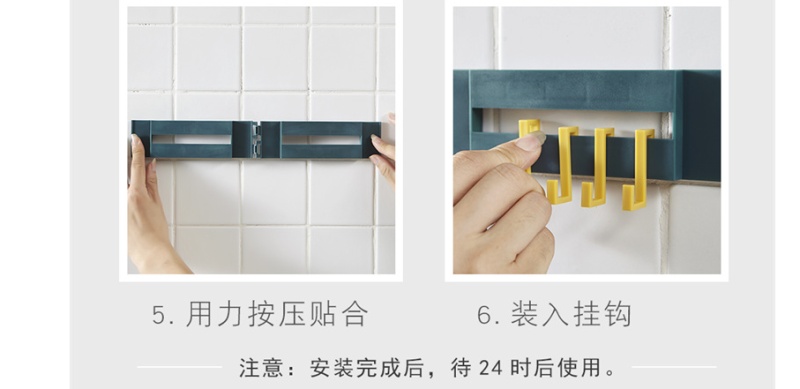 5. 用力按压贴合

6. 装入挂钩

注意：安装完成后，待 24 时后使用。