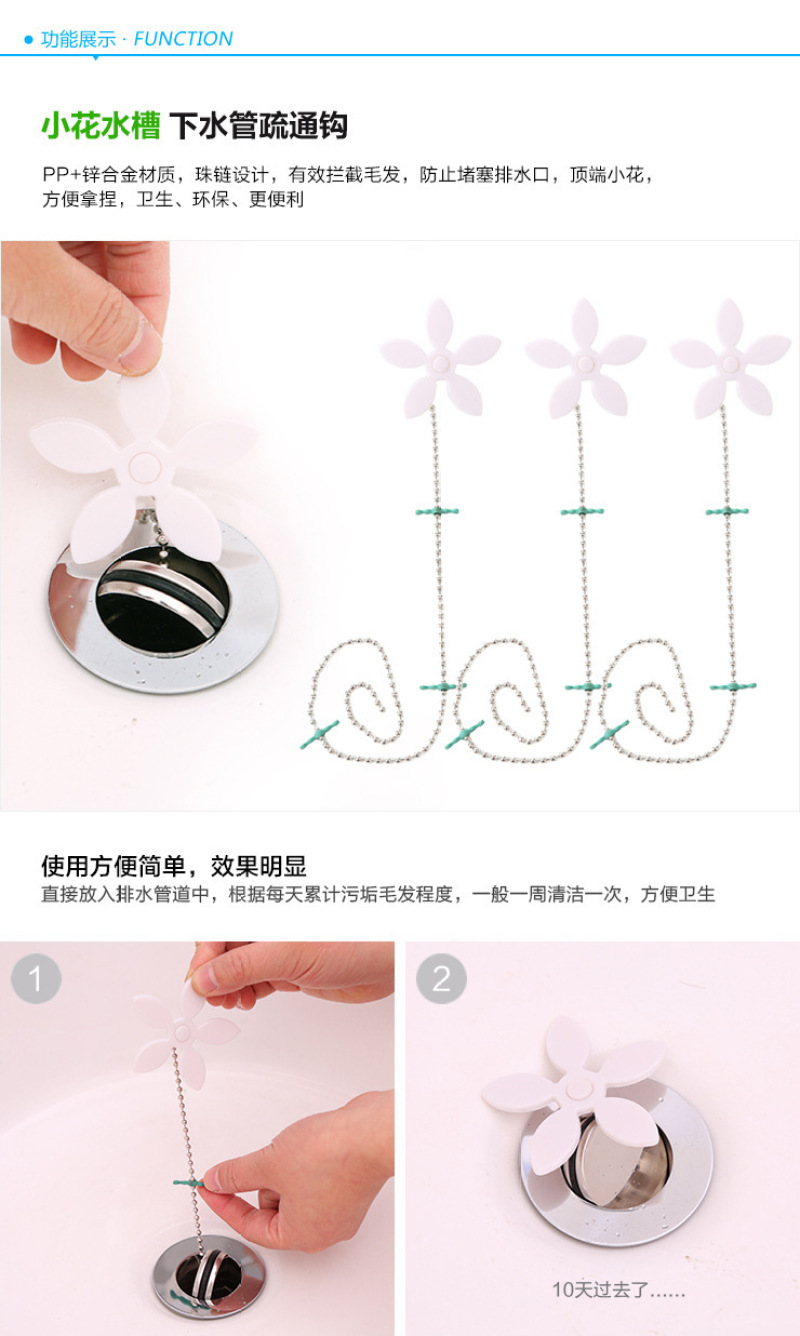 功能展示 · FUNCTION

小花水槽 下水管疏通钩

PP+锌合金材质，珠链设计，有效拦截毛发，防止堵塞排水口，顶端小花，方便拿捏，卫生、环保、更便利

使用方便简单，效果明显

直接放入排水管道中，根据每天累计污垢毛发程度，一般一周清洁一次，方便卫生

1

2

10天过去了......