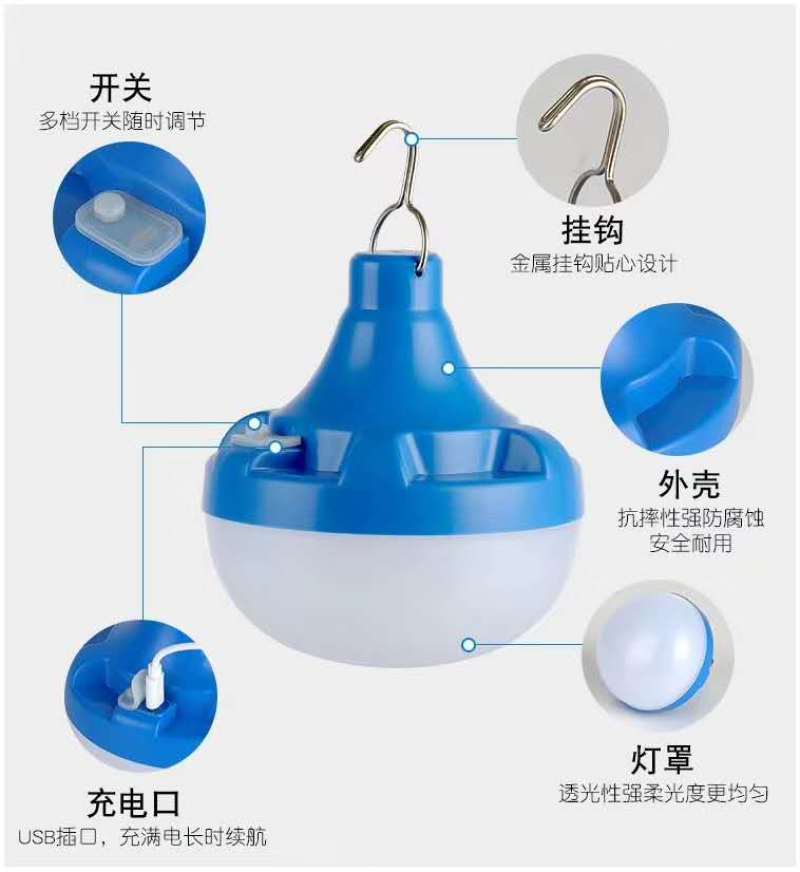 开关
多档开关随时调节

挂钩
金属挂钩贴心设计

外壳
抗摔性强防腐蚀
安全耐用

灯罩
透光性强柔光度更均匀

充电口
USB插口，充满电长时续航