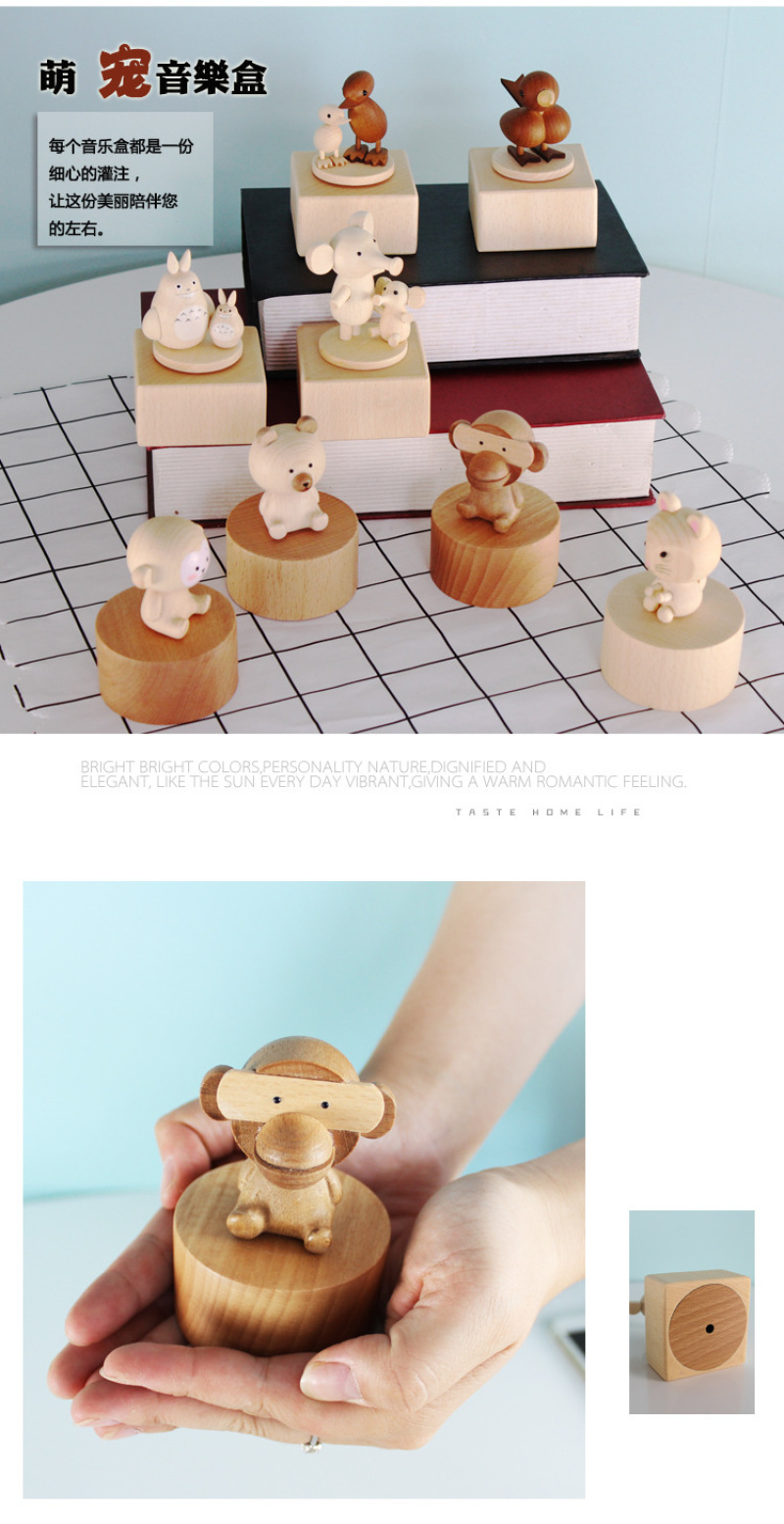 萌 宠 音樂盒

每个音乐盒都是一份细心的灌注，让这份美丽陪伴您的左右。

BRIGHT BRIGHT COLORS,PERSONALITY NATURE,DIGNIFIED AND ELEGANT, LIKE THE SUN EVERY DAY VIBRANT,GIVING A WARM ROMANTIC FEELING.

TASTE HOME LIFE