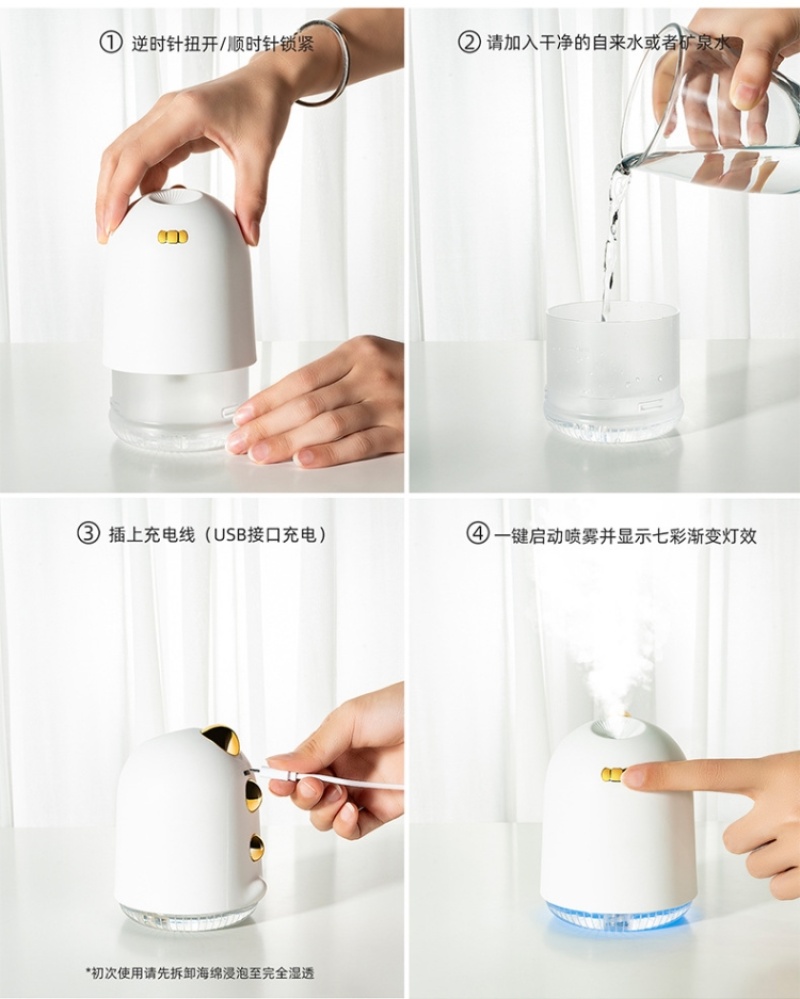 ① 逆时针扭开/顺时针锁紧

② 请加入干净的自来水或者矿泉水

③ 插上充电线（USB接口充电）

④ 一键启动喷雾并显示七彩渐变灯效

*初次使用请先拆卸海绵浸泡至完全湿透