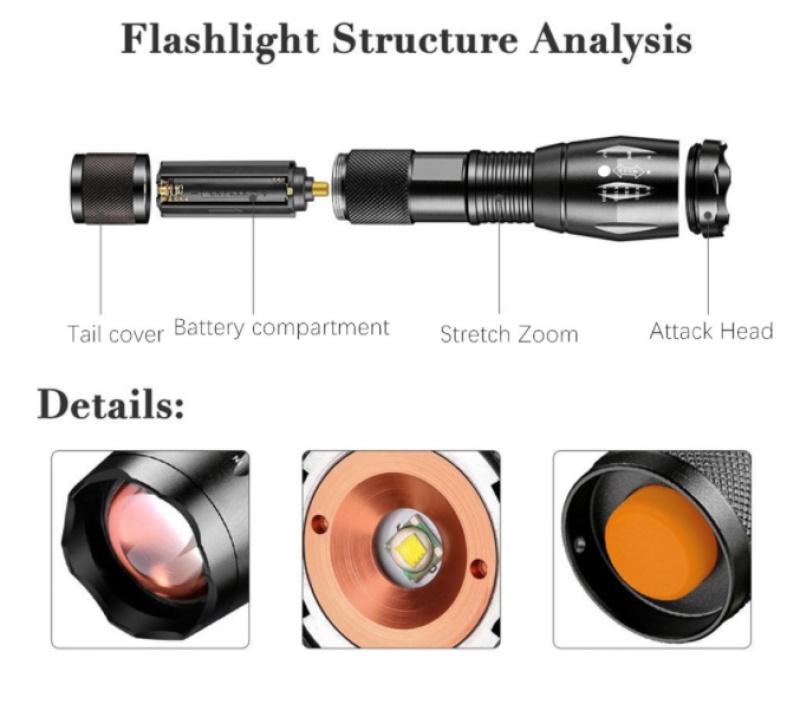 Flashlight Structure Analysis

Tail cover Battery compartment Stretch Zoom Attack Head

Details: