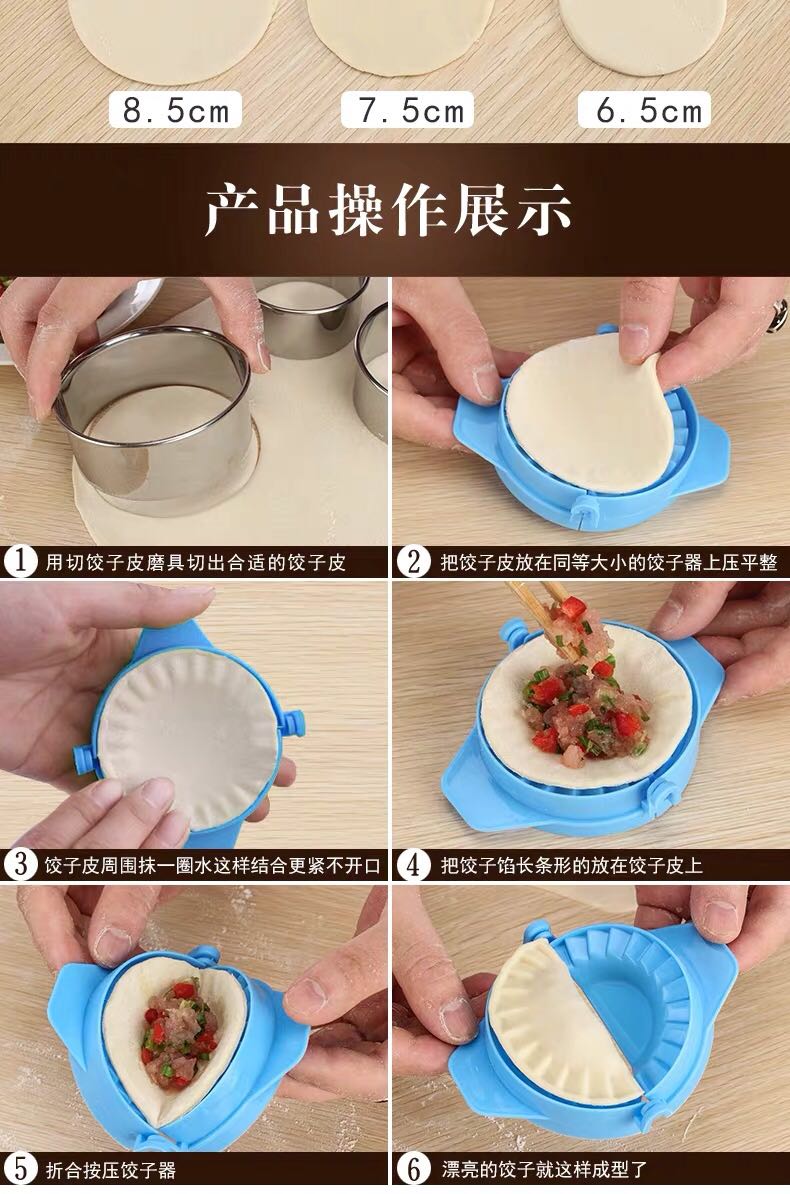 8.5cm
7.5cm
6.5cm

产品操作展示

1 用切饺子皮磨具切出合适的饺子皮

2 把饺子皮放在同等大小的饺子器上压平整

3 饺子皮周围抹一圈水这样结合更紧不开口

4 把饺子馅长条形的放在饺子皮上

5 折合按压饺子器

6 漂亮的饺子就这样成型了